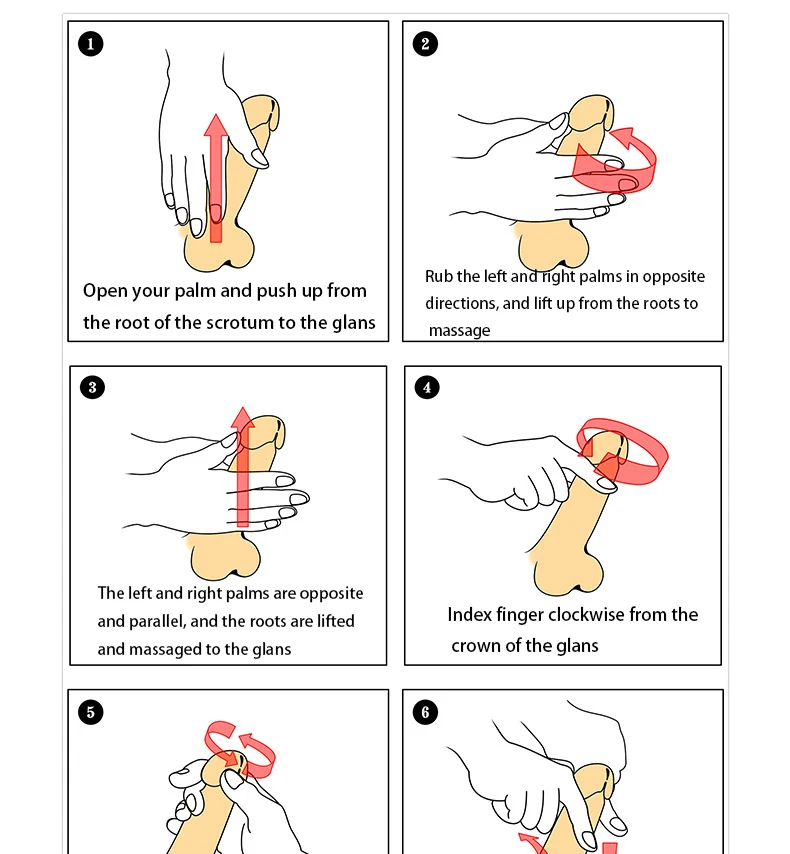 1

Open your palm and push up from the root of the scrotum to the glans

2

Rub the left and right palms in opposite directions, and lift up from the roots to massage

3

The left and right palms are opposite and parallel, and the roots are lifted and massaged to the glans

4

Index finger clockwise from the crown of the glans

5

6