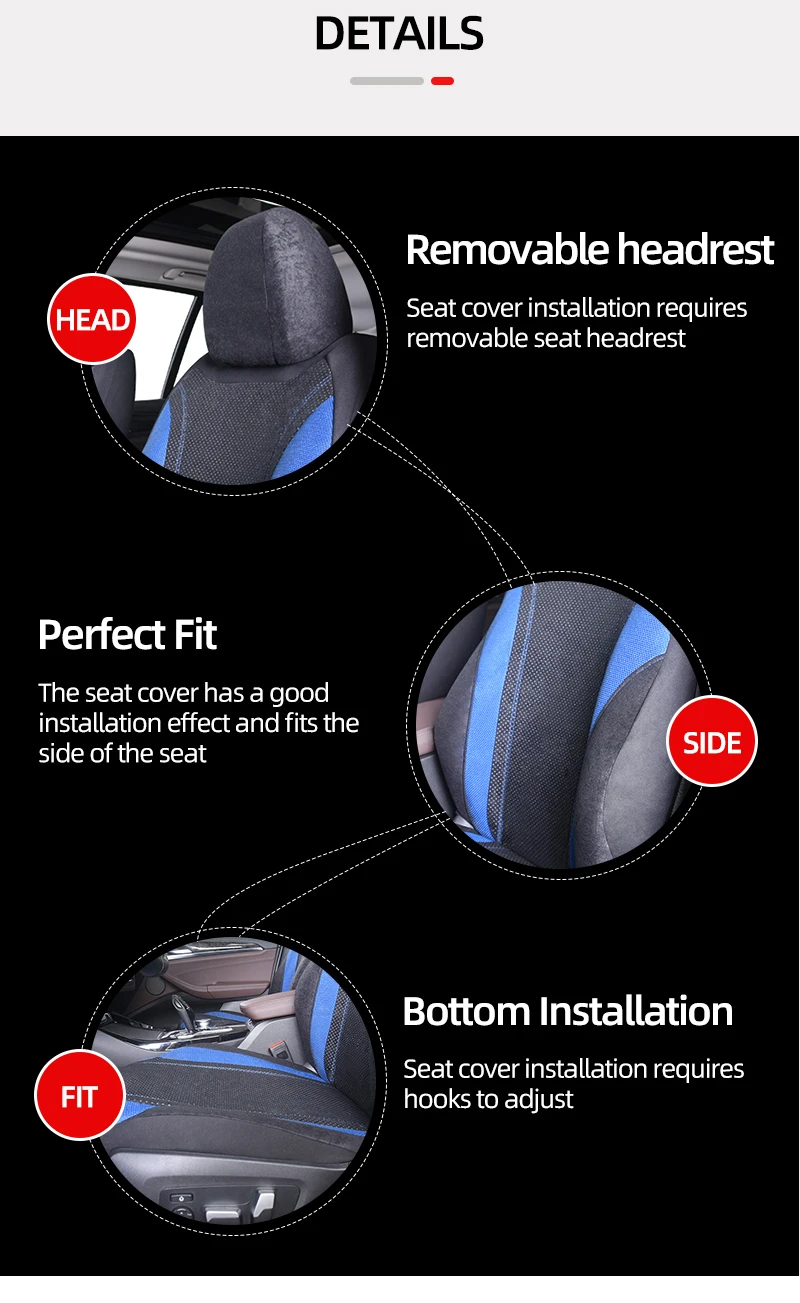 DETAILS

HEAD

Removable headrest

Seat cover installation requires removable seat headrest

Perfect Fit

The seat cover has a good installation effect and fits the side of the seat

SIDE

FIT

Bottom Installation

Seat cover installation requires hooks to adjust