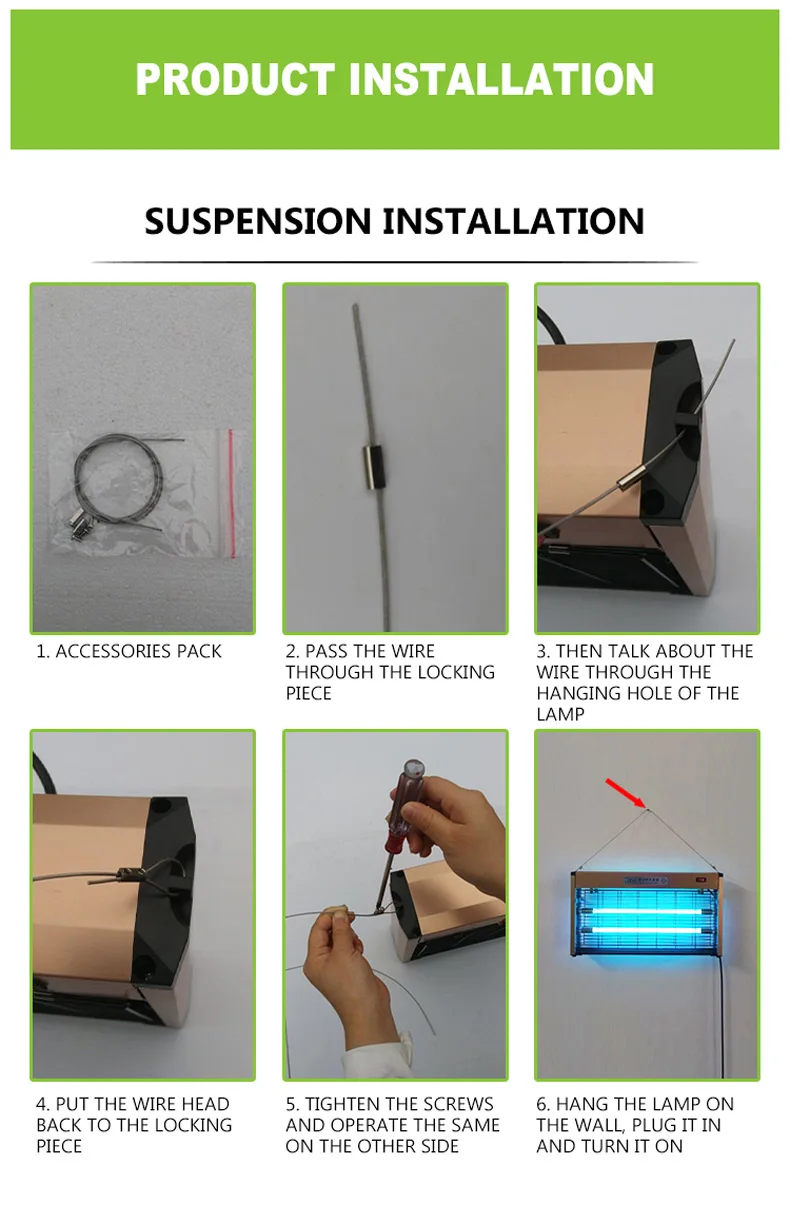 PRODUCT INSTALLATION

SUSPENSION INSTALLATION

1. ACCESSORIES PACK

2. PASS THE WIRE THROUGH THE LOCKING PIECE

3. THEN TALK ABOUT THE WIRE THROUGH THE HANGING HOLE OF THE LAMP

4. PUT THE WIRE HEAD BACK TO THE LOCKING PIECE

5. TIGHTEN THE SCREWS AND OPERATE THE SAME ON THE OTHER SIDE

6. HANG THE LAMP ON THE WALL, PLUG IT IN AND TURN IT ON