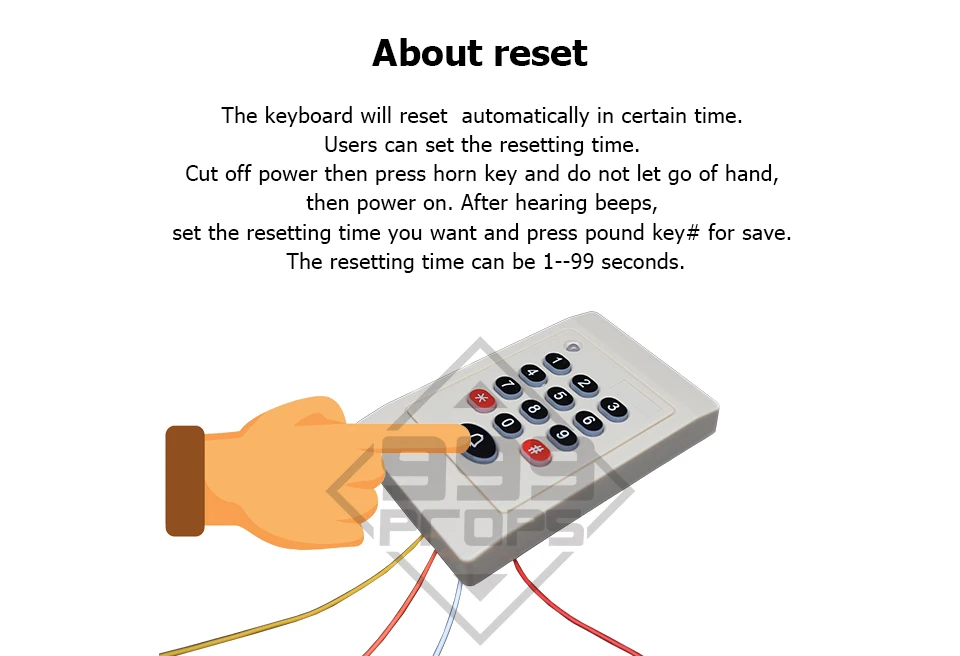 About reset

The keyboard will reset automatically in certain time.
Users can set the resetting time.
Cut off power then press horn key and do not let go of hand,
then power on. After hearing beeps,
set the resetting time you want and press pound key# for save.
The resetting time can be 1--99 seconds.

1 2 3
4 5 6
7 8 9
* 0 #

999
PROPS