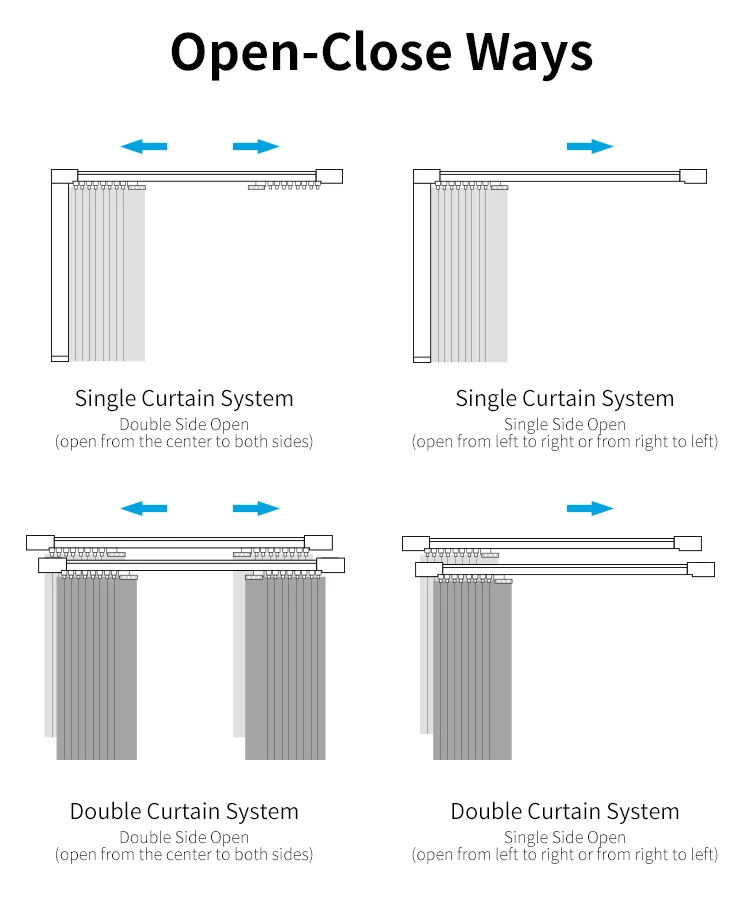 Open-Close Ways

Single Curtain System
Double Side Open
(open from the center to both sides)

Single Curtain System
Single Side Open
(open from left to right or from right to left)

Double Curtain System
Double Side Open
(open from the center to both sides)

Double Curtain System
Single Side Open
(open from left to right or from right to left)