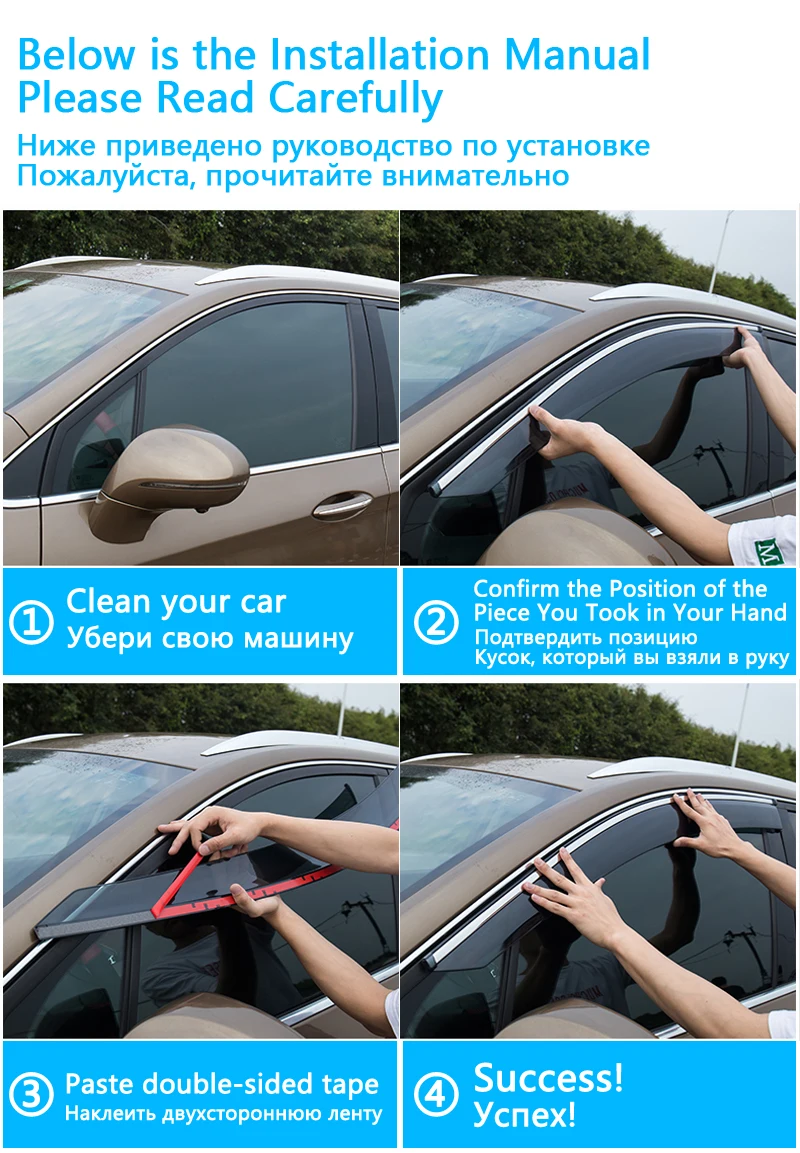 Below is the Installation Manual
Please Read Carefully

Ниже приведено руководство по установке
Пожалуйста, прочитайте внимательно

① Clean your car
Убери свою машину

② Confirm the Position of the Piece You Took in Your Hand
Подтвердить позицию
Кусок, который вы взяли в руку

③ Paste double-sided tape
Наклеить двухстороннюю ленту

④ Success!
Успех!