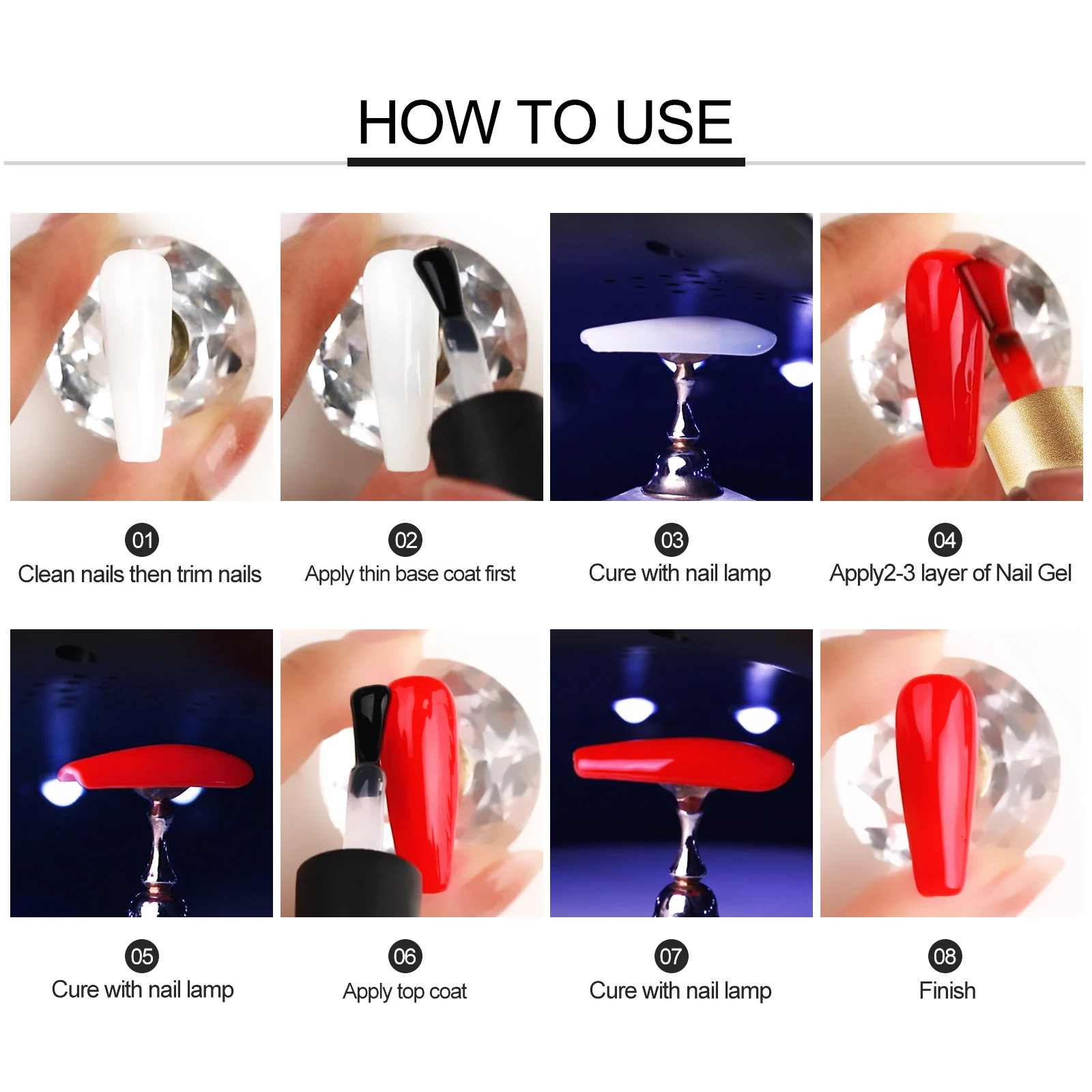 HOW TO USE

01
Clean nails then trim nails

02
Apply thin base coat first

03
Cure with nail lamp

04
Apply2-3 layer of Nail Gel

05
Cure with nail lamp

06
Apply top coat

07
Cure with nail lamp

08
Finish