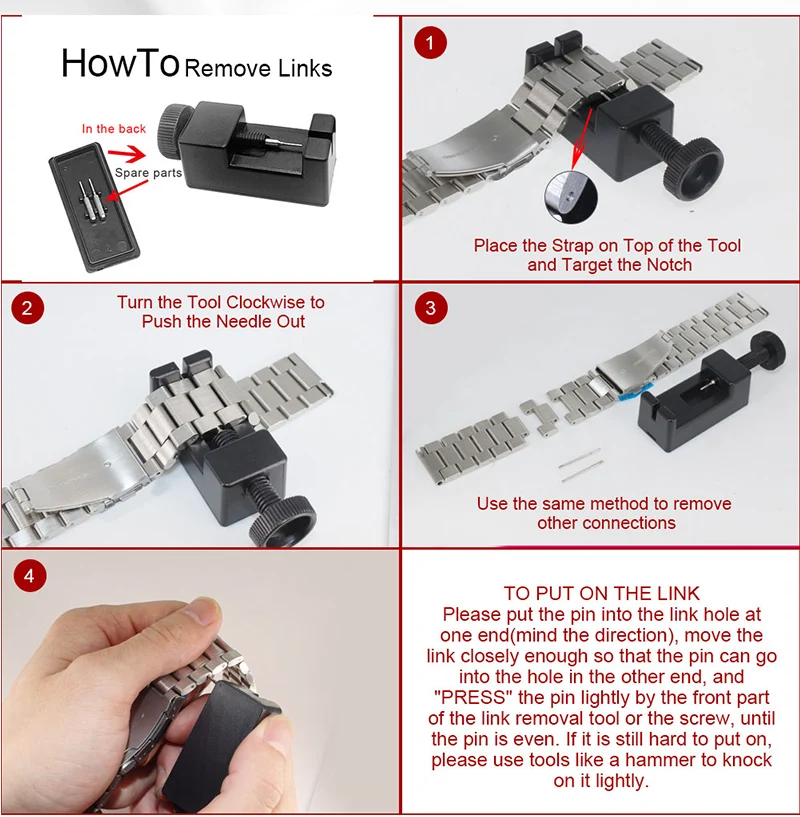 HowTo Remove Links

In the back

Spare parts

1

Place the Strap on Top of the Tool and Target the Notch

2

Turn the Tool Clockwise to Push the Needle Out

3

Use the same method to remove other connections

4

TO PUT ON THE LINK
Please put the pin into the link hole at one end(mind the direction), move the link closely enough so that the pin can go into the hole in the other end, and "PRESS" the pin lightly by the front part of the link removal tool or the screw, until the pin is even. If it is still hard to put on, please use tools like a hammer to knock on it lightly.