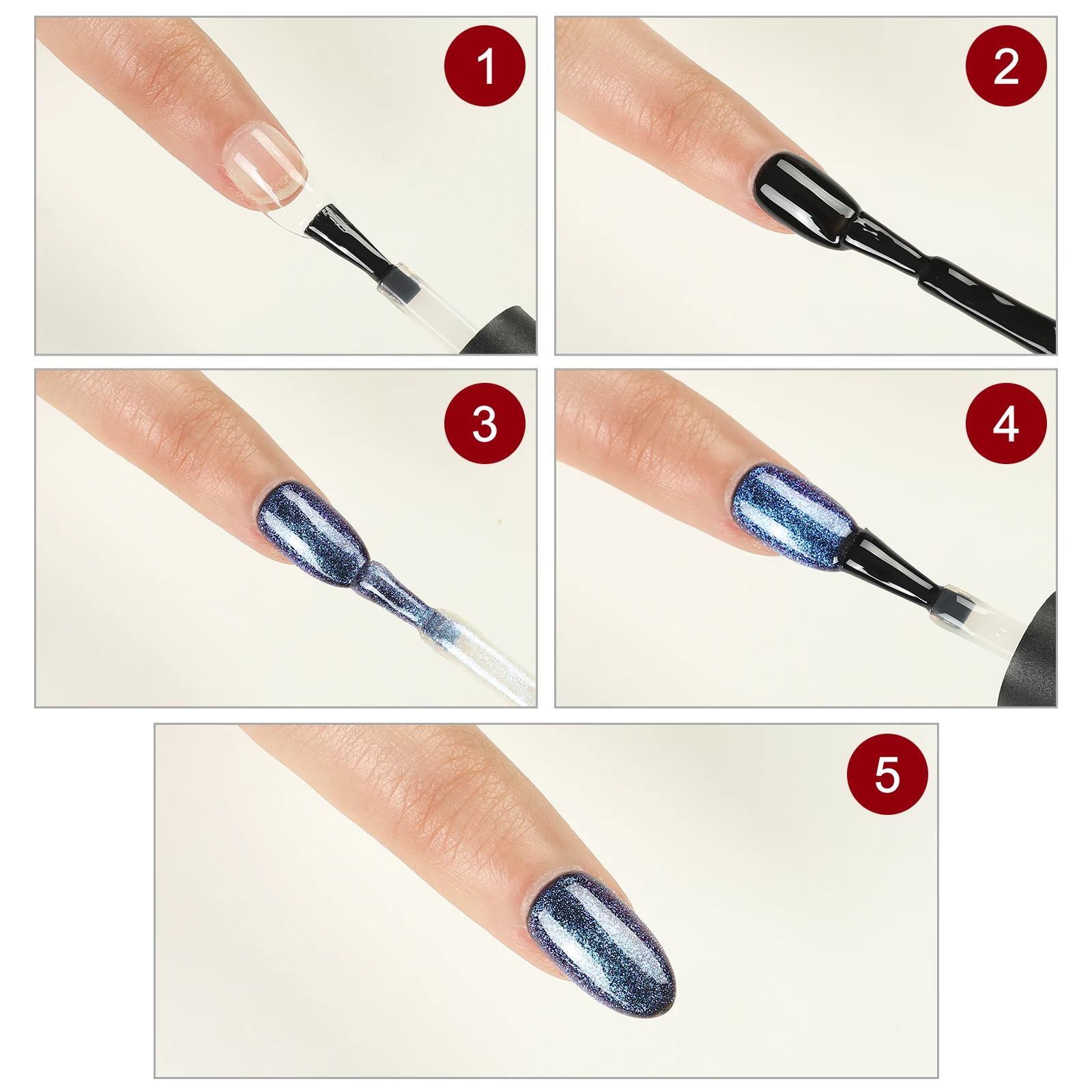 1

2

3

4

5