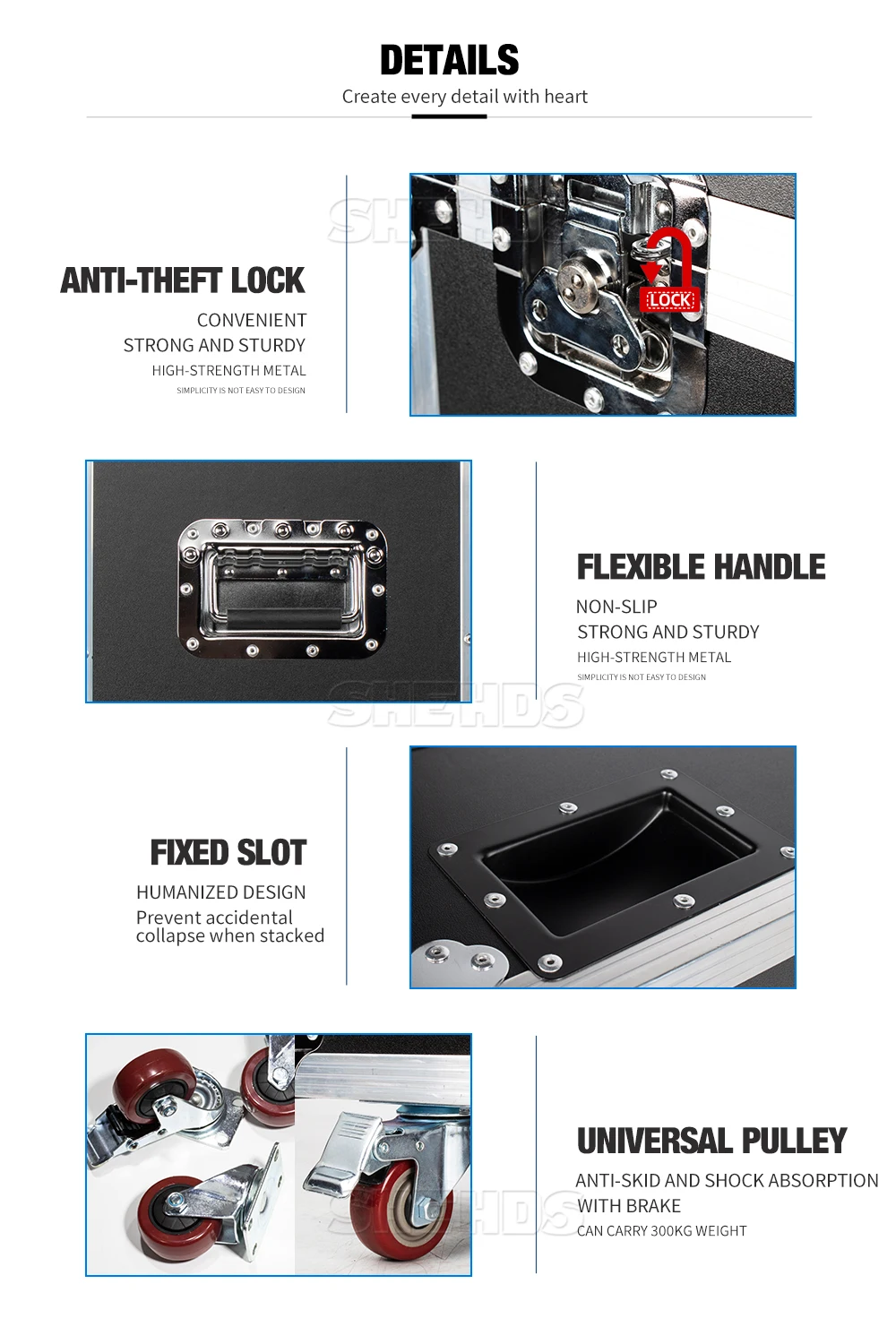 DETAILS
Create every detail with heart

SHEHDS

ANTI-THEFT LOCK
CONVENIENT
STRONG AND STURDY
HIGH-STRENGTH METAL
SIMPLICITY IS NOT EASY TO DESIGN

LOCK

FLEXIBLE HANDLE
NON-SLIP
STRONG AND STURDY
HIGH-STRENGTH METAL
SIMPLICITY IS NOT EASY TO DESIGN

SHEHDS

FIXED SLOT
HUMANIZED DESIGN
Prevent accidental collapse when stacked

UNIVERSAL PULLEY
ANTI-SKID AND SHOCK ABSORPTION
WITH BRAKE
CAN CARRY 300KG WEIGHT

SHEHDS