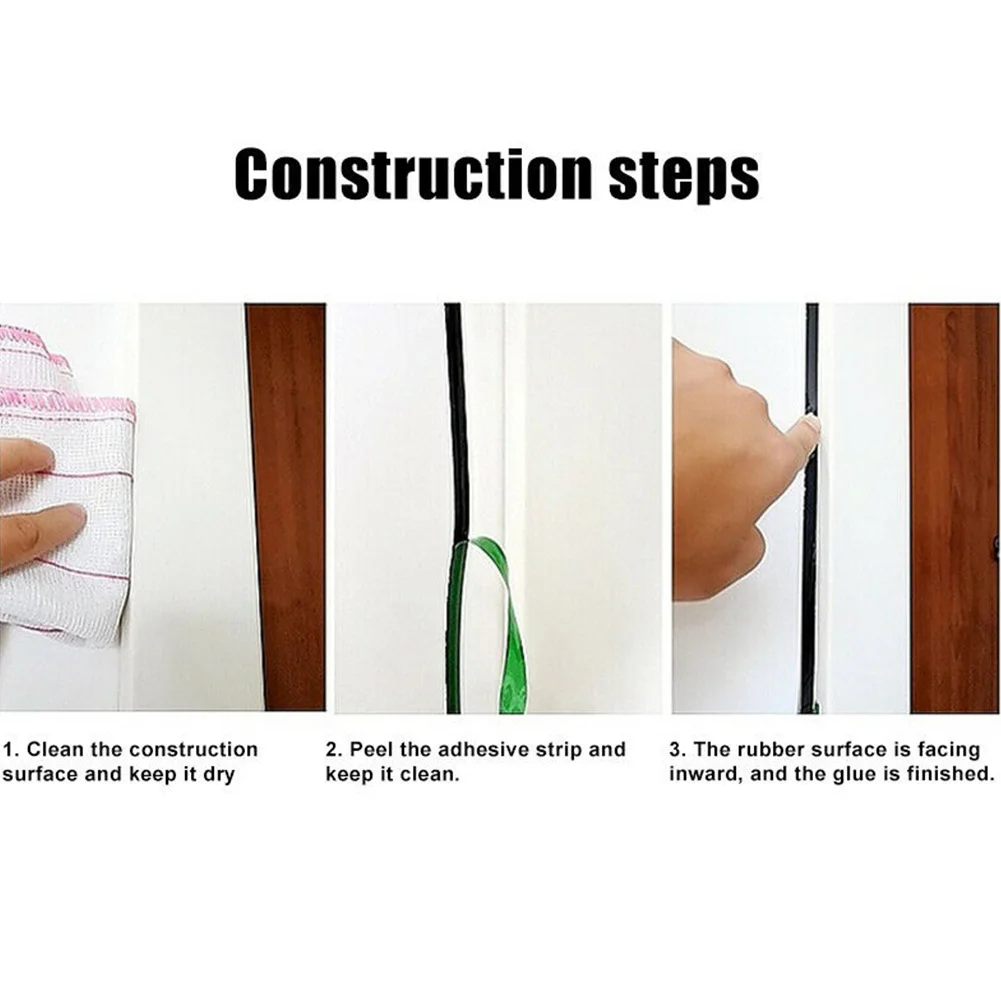 Construction steps

1. Clean the construction surface and keep it dry

2. Peel the adhesive strip and keep it clean.

3. The rubber surface is facing inward, and the glue is finished.