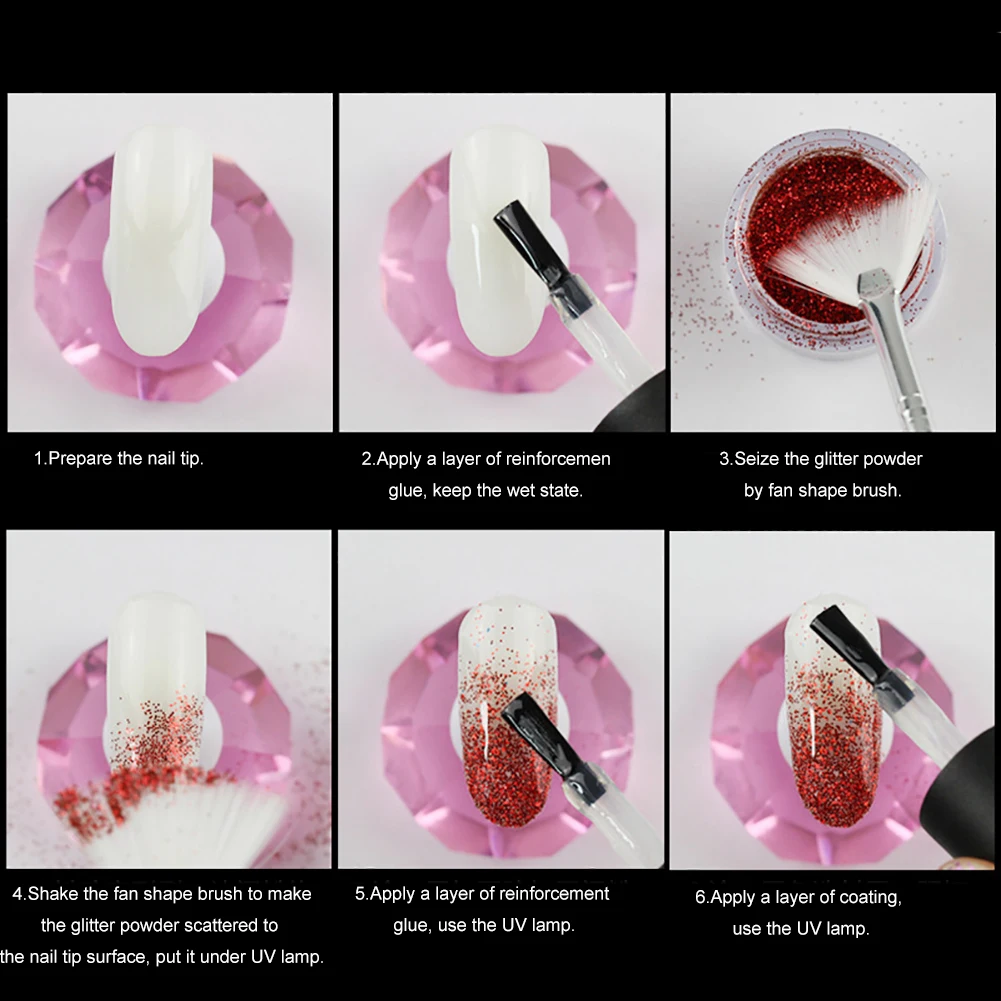 1.Prepare the nail tip.

2.Apply a layer of reinforcemen glue, keep the wet state.

3.Seize the glitter powder by fan shape brush.

4.Shake the fan shape brush to make the glitter powder scattered to the nail tip surface, put it under UV lamp.

5.Apply a layer of reinforcement glue, use the UV lamp.

6.Apply a layer of coating, use the UV lamp.