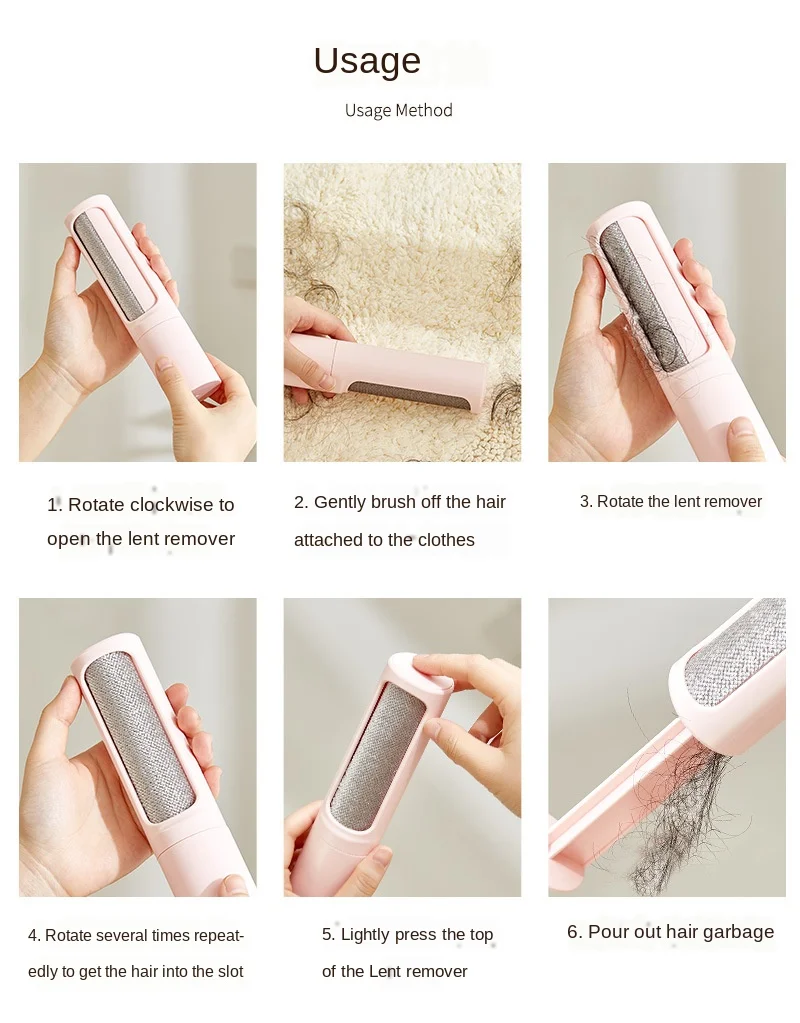 Usage

Usage Method

1. Rotate clockwise to open the lent remover

2. Gently brush off the hair attached to the clothes

3. Rotate the lent remover

4. Rotate several times repeatedly to get the hair into the slot

5. Lightly press the top of the Lent remover

6. Pour out hair garbage