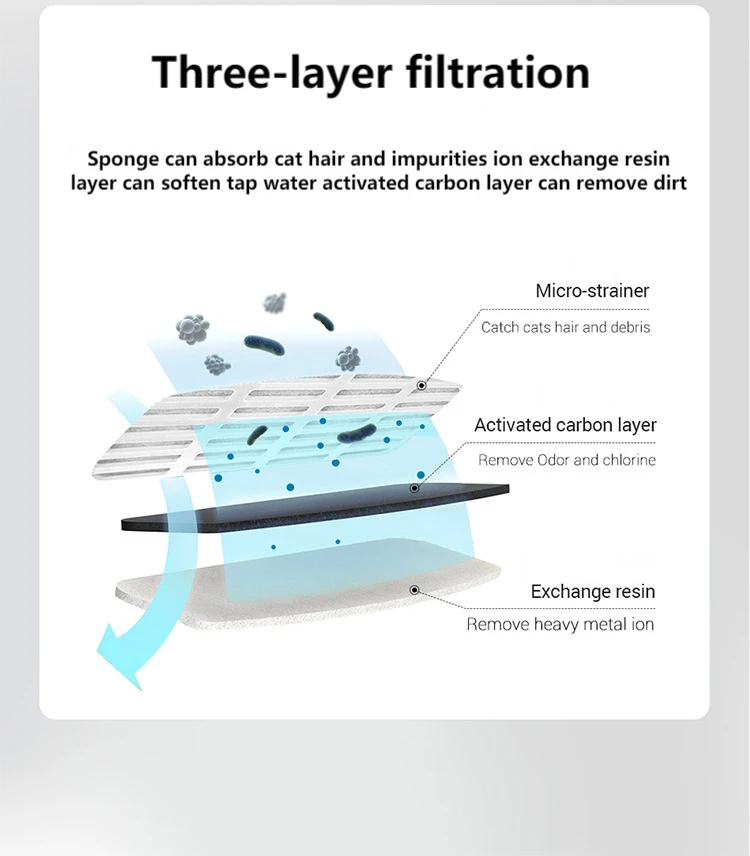 Three-layer filtration

Sponge can absorb cat hair and impurities ion exchange resin layer can soften tap water activated carbon layer can remove dirt

Micro-strainer

Catch cats hair and debris

Activated carbon layer

Remove Odor and chlorine

Exchange resin

Remove heavy metal ion