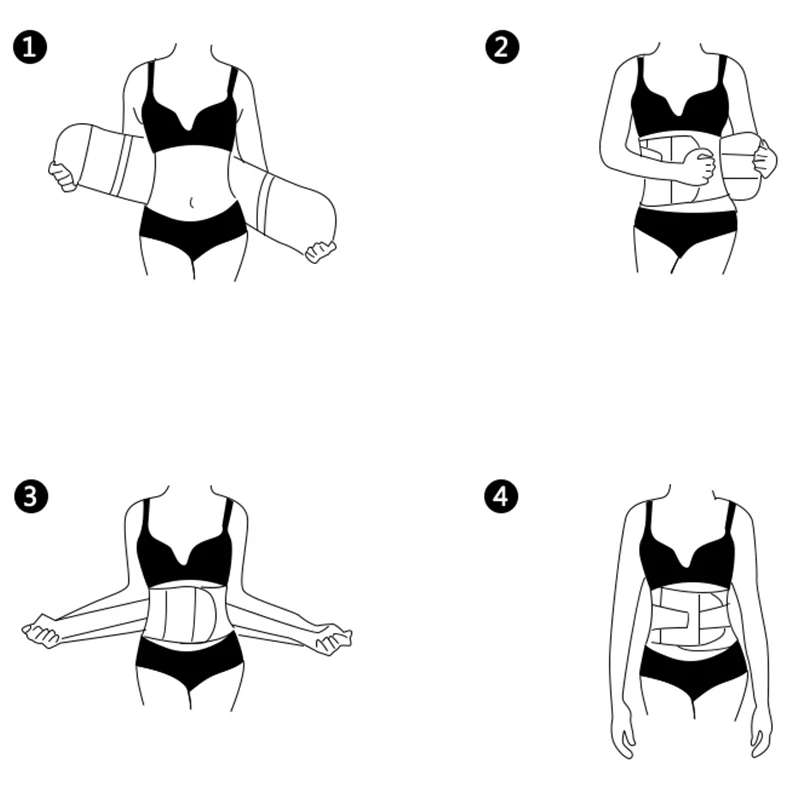 1

2

3

4