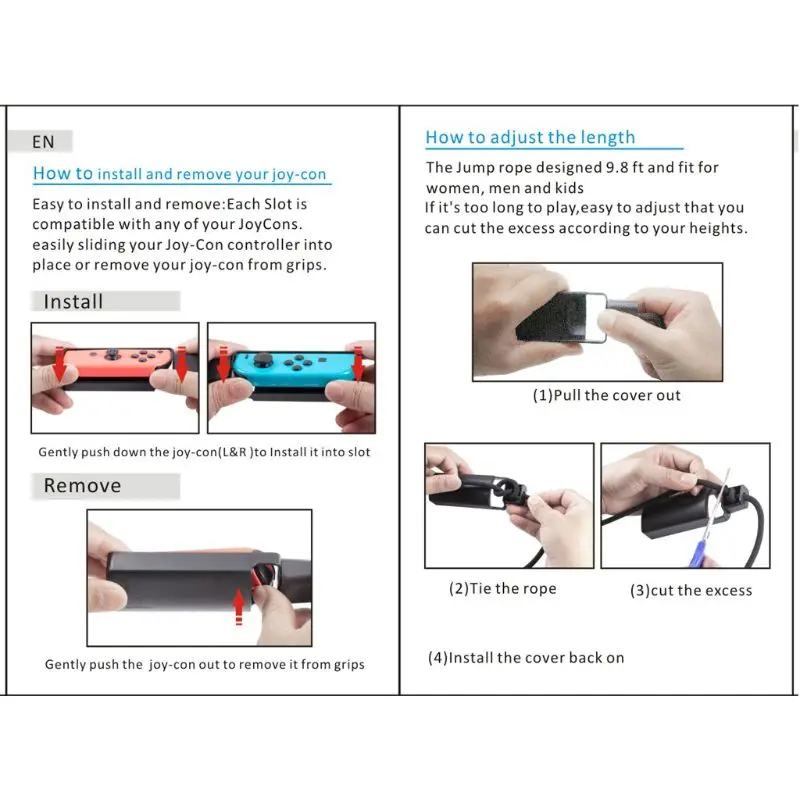 EN

How to install and remove your joy-con

Easy to install and remove:Each Slot is compatible with any of your JoyCons. easily sliding your Joy-Con controller into place or remove your joy-con from grips.

Install

Gently push down the joy-con(L&R )to Install it into slot

Remove

Gently push the joy-con out to remove it from grips

How to adjust the length

The Jump rope designed 9.8 ft and fit for women, men and kids
If it's too long to play,easy to adjust that you can cut the excess according to your heights.

(1)Pull the cover out

(2)Tie the rope

(3)cut the excess

(4)Install the cover back on