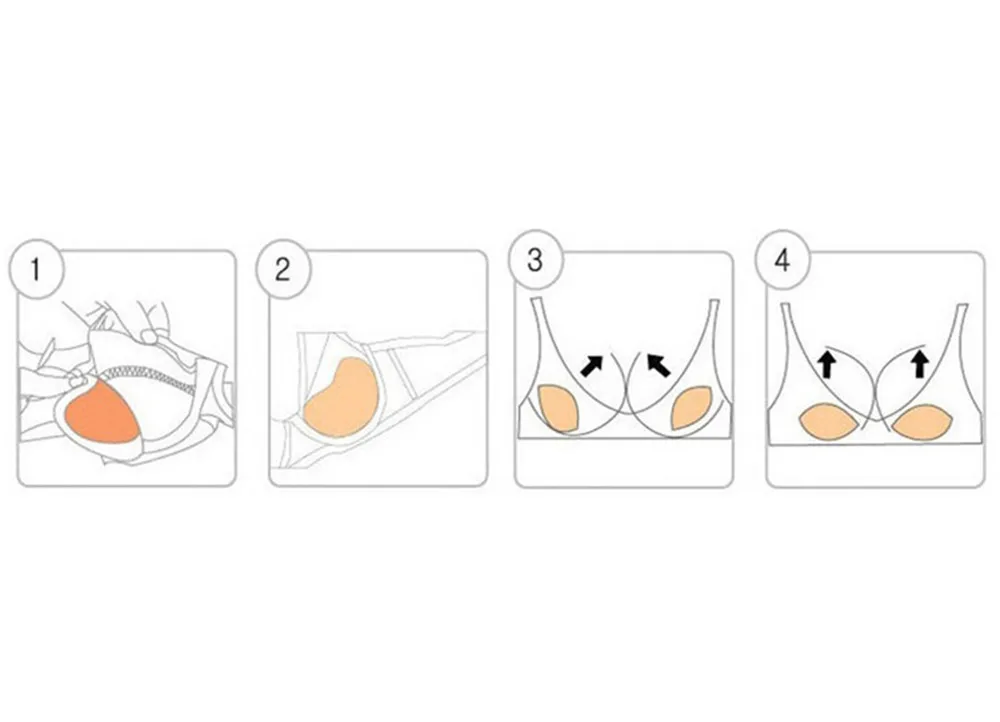 1

2

3

4