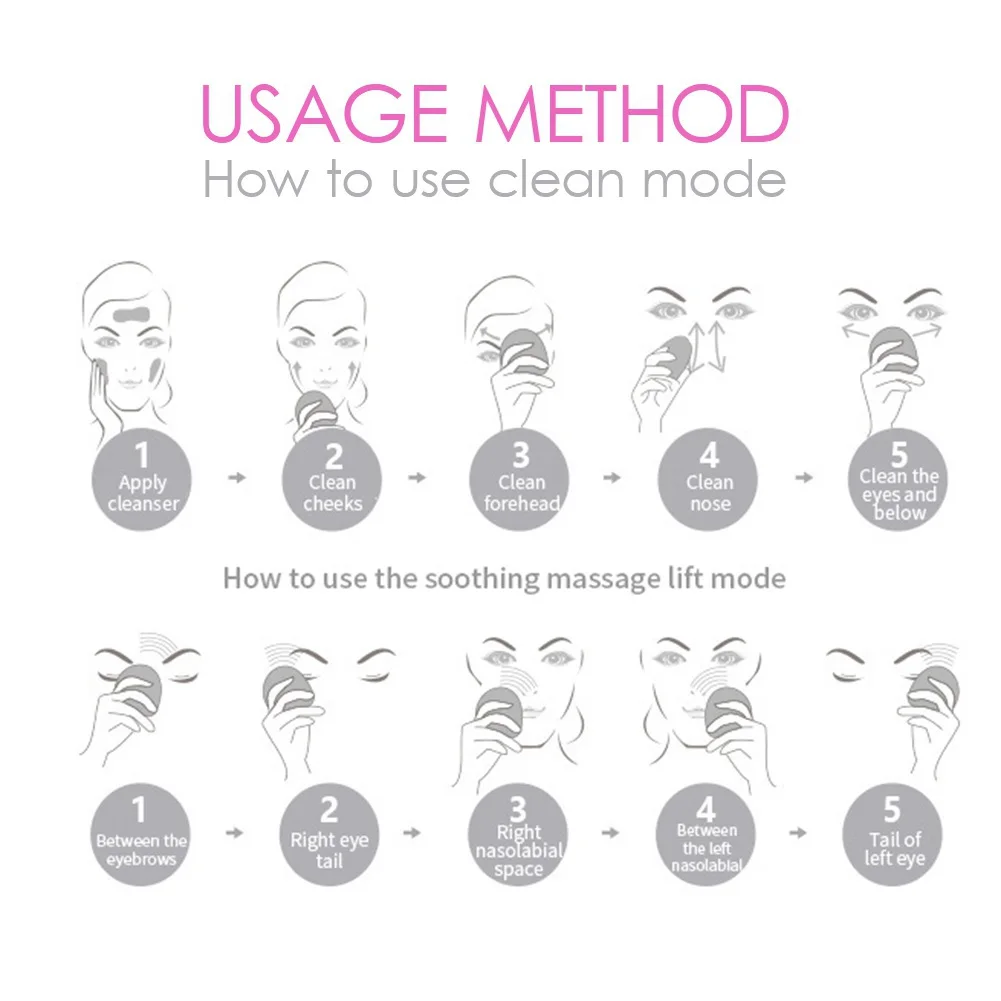 USAGE METHOD
How to use clean mode

1 Apply cleanser

2 Clean cheeks

3 Clean forehead

4 Clean nose

5 Clean the eyes and below

How to use the soothing massage lift mode

1 Between the eyebrows

2 Right eye tail

3 Right nasolabial space

4 Between the left nasolabial

5 Tail of left eye