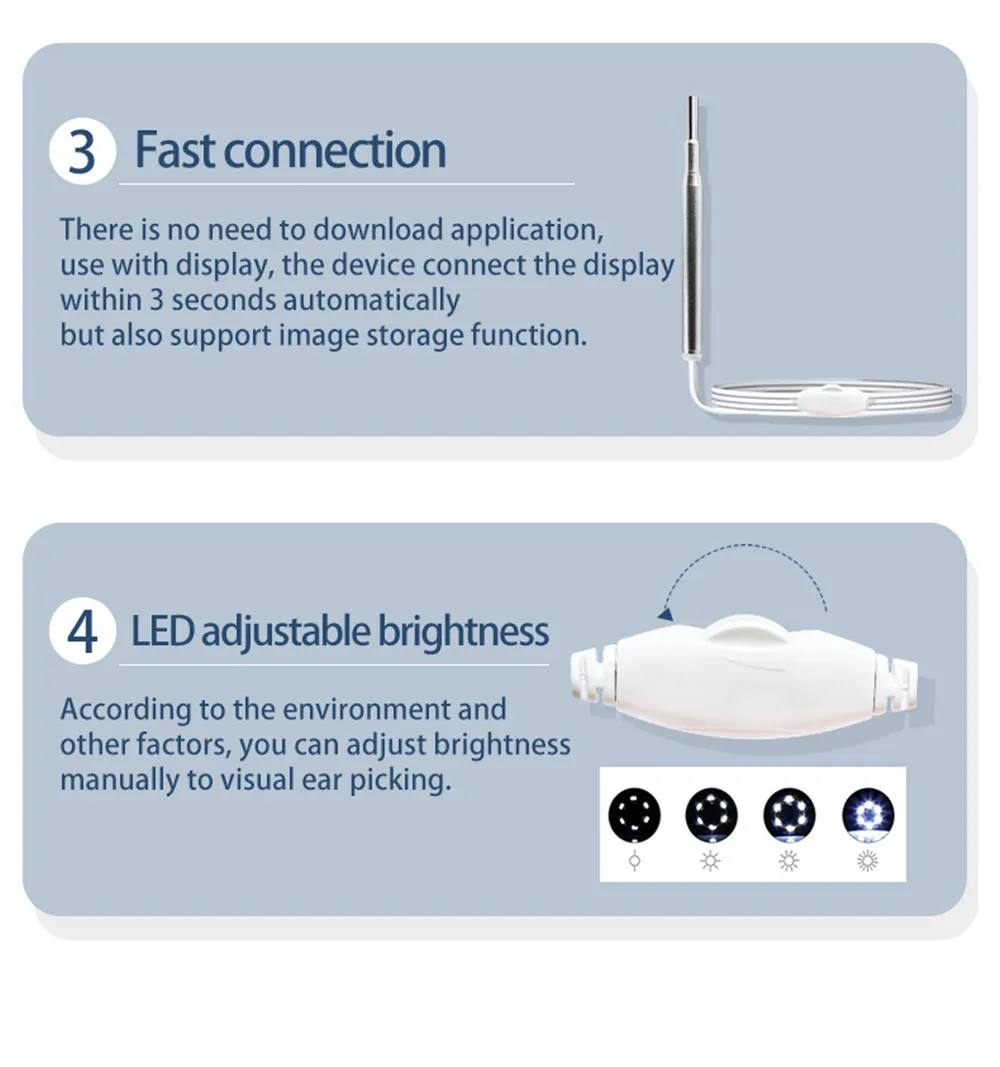 3 Fast connection

There is no need to download application, use with display, the device connect the display within 3 seconds automatically but also support image storage function.

4 LED adjustable brightness

According to the environment and other factors, you can adjust brightness manually to visual ear picking.