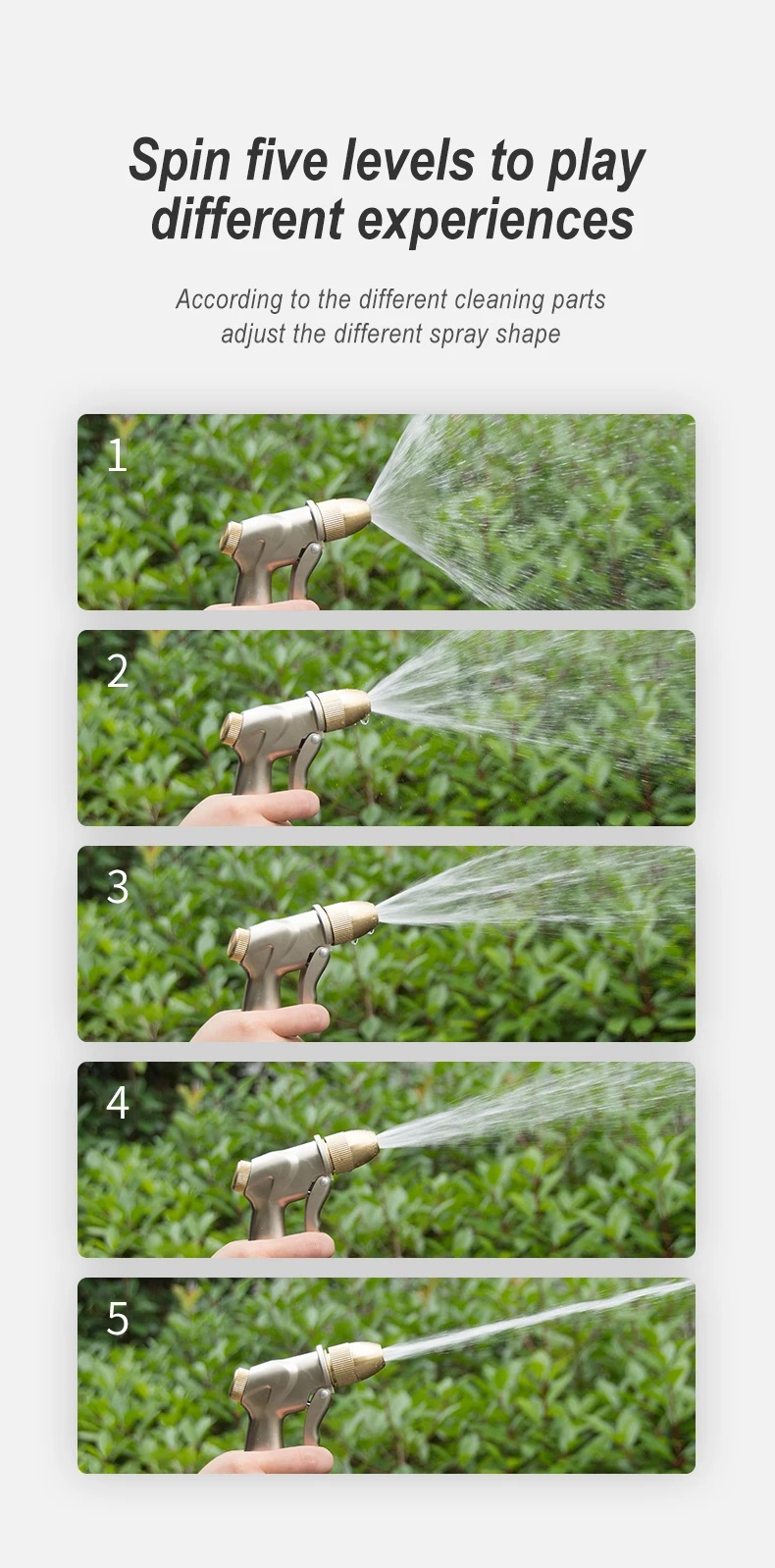 Spin five levels to play different experiences

According to the different cleaning parts adjust the different spray shape

1

2

3

4

5