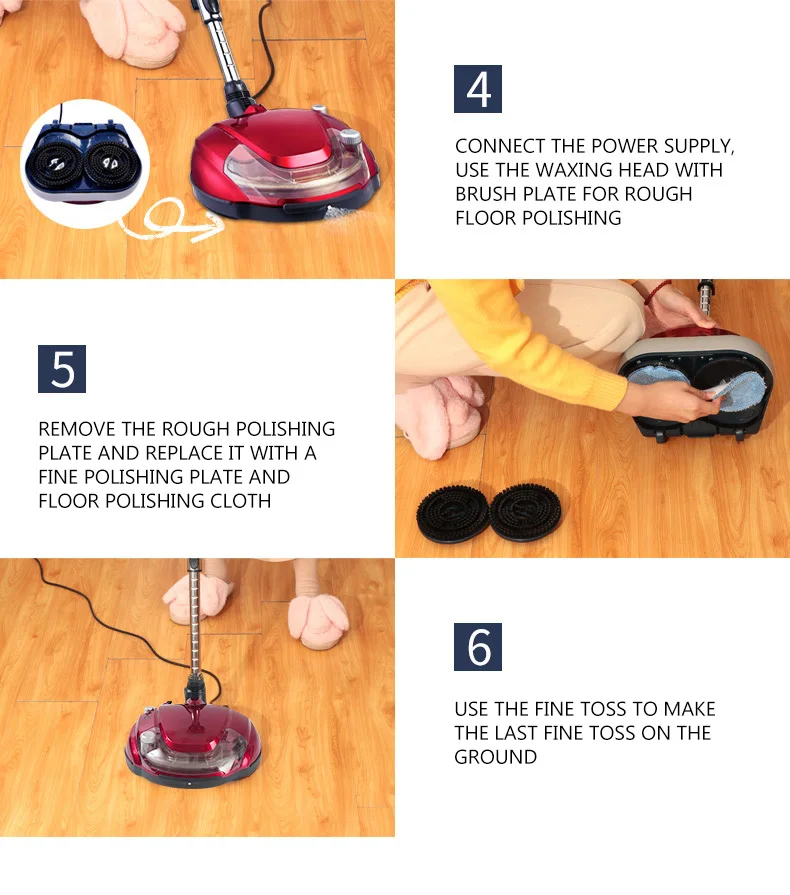 4

CONNECT THE POWER SUPPLY, USE THE WAXING HEAD WITH BRUSH PLATE FOR ROUGH FLOOR POLISHING

5

REMOVE THE ROUGH POLISHING PLATE AND REPLACE IT WITH A FINE POLISHING PLATE AND FLOOR POLISHING CLOTH

6

USE THE FINE TOSS TO MAKE THE LAST FINE TOSS ON THE GROUND