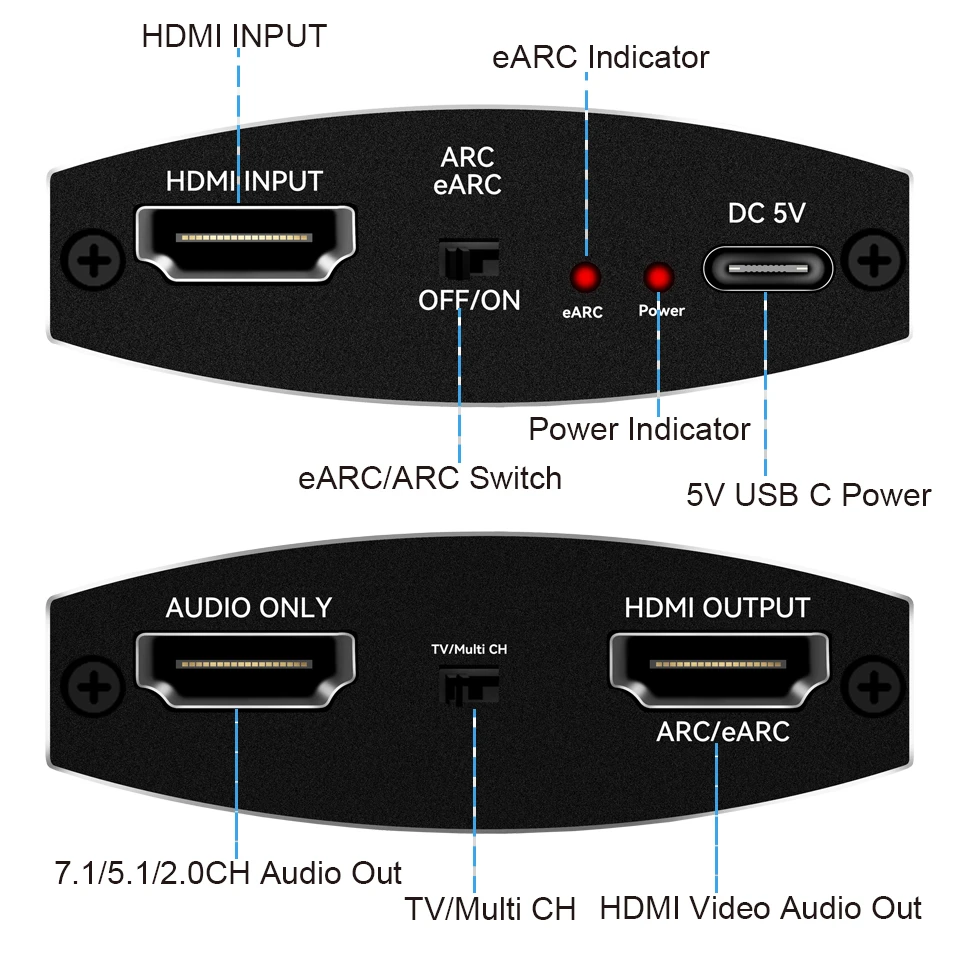 HDMI INPUT

eARC Indicator

HDMI INPUT

ARC
eARC

OFF/ON

eARC

Power

DC 5V

Power Indicator

eARC/ARC Switch

5V USB C Power

AUDIO ONLY

TV/Multi CH

HDMI OUTPUT

ARC/eARC

7.1/5.1/2.0CH Audio Out

TV/Multi CH

HDMI Video Audio Out