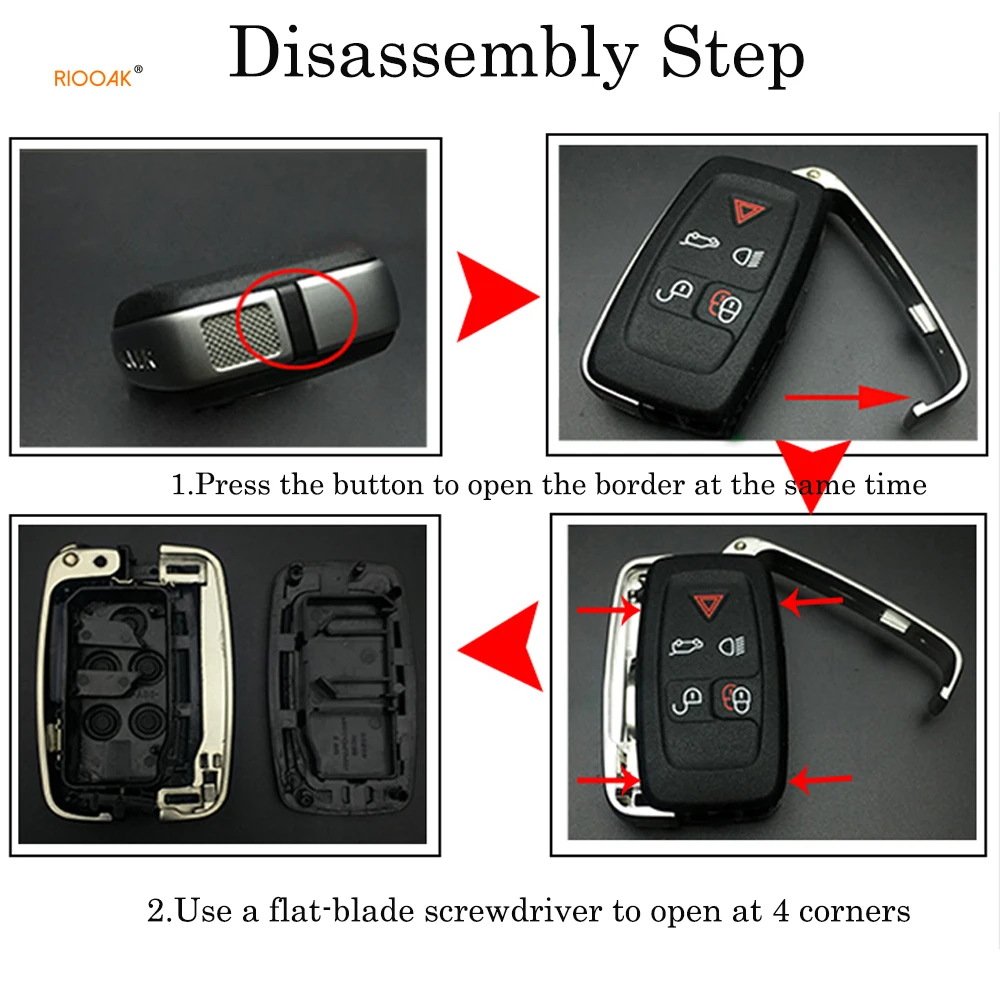 RIOOAK®

Disassembly Step

1.Press the button to open the border at the same time

2.Use a flat-blade screwdriver to open at 4 corners