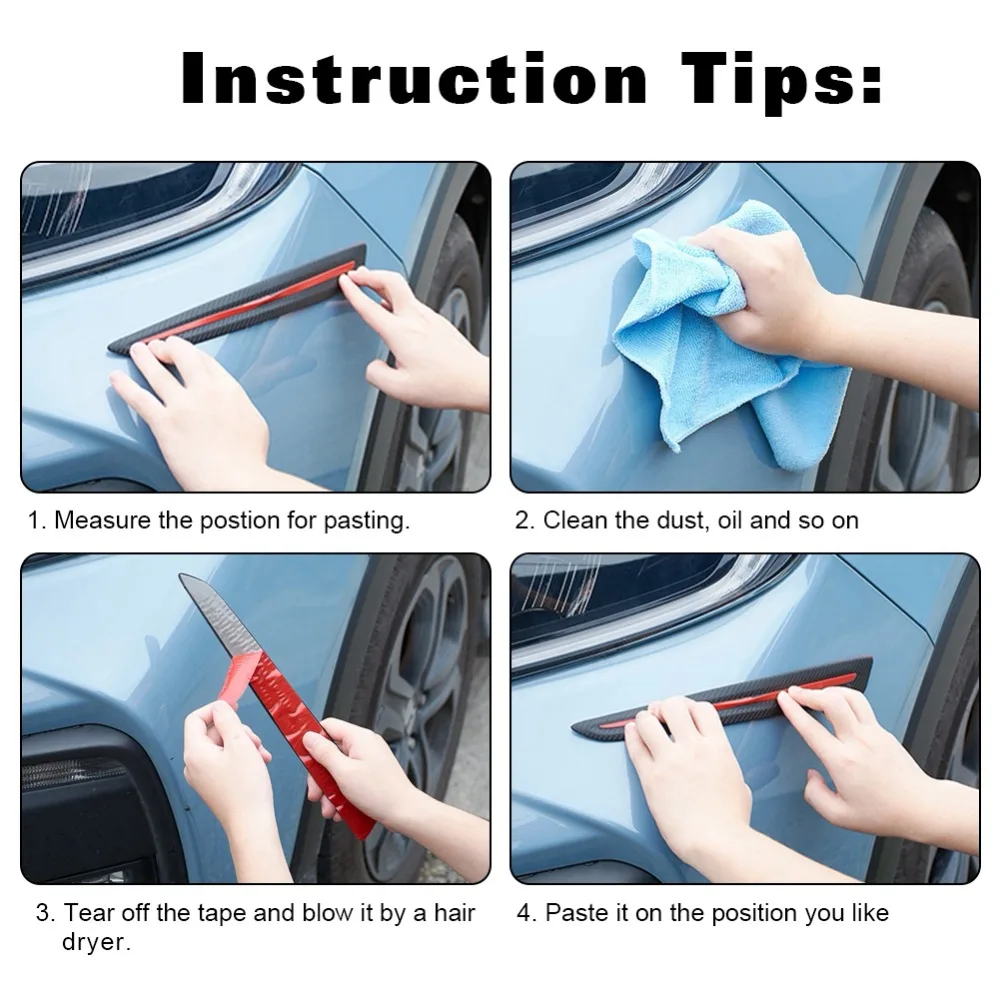 Instruction Tips:

1. Measure the postion for pasting.

2. Clean the dust, oil and so on

3. Tear off the tape and blow it by a hair dryer.

4. Paste it on the position you like