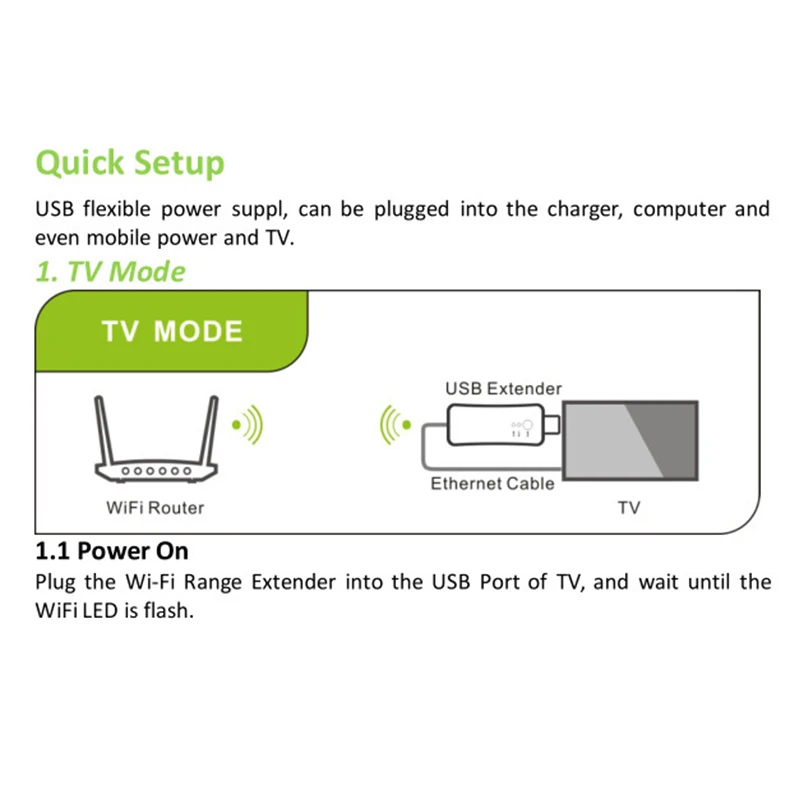 Quick Setup

USB flexible power suppl, can be plugged into the charger, computer and even mobile power and TV.

1. TV Mode

TV MODE

USB Extender

Ethernet Cable

WiFi Router

TV

1.1 Power On

Plug the Wi-Fi Range Extender into the USB Port of TV, and wait until the WiFi LED is flash.