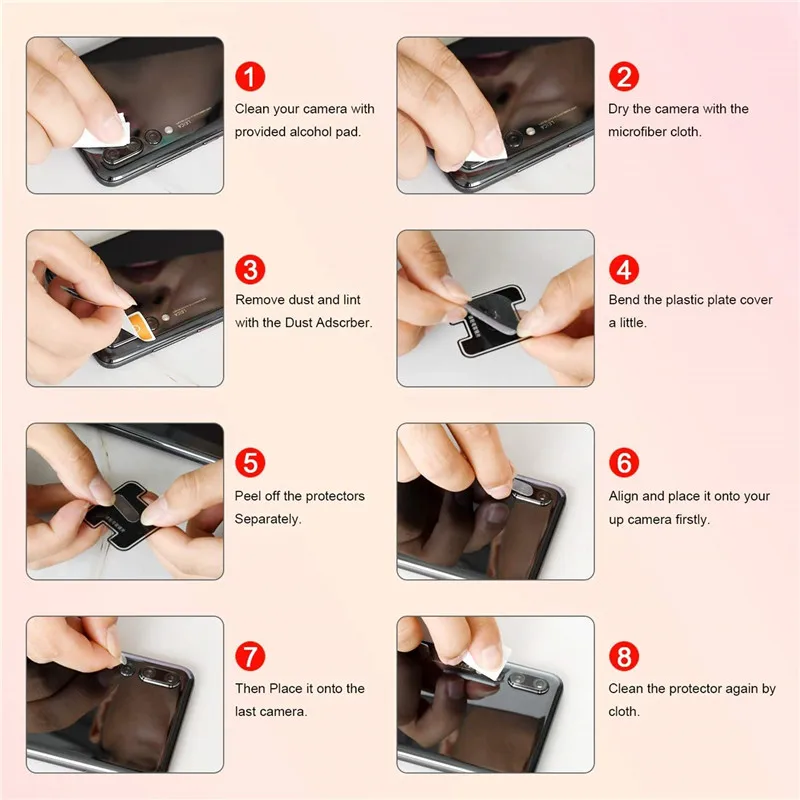 1
Clean your camera with provided alcohol pad.

2
Dry the camera with the microfiber cloth.

3
Remove dust and lint with the Dust Adscrber.

4
Bend the plastic plate cover a little.

5
Peel off the protectors Separately.

6
Align and place it onto your up camera firstly.

7
Then Place it onto the last camera.

8
Clean the protector again by cloth.