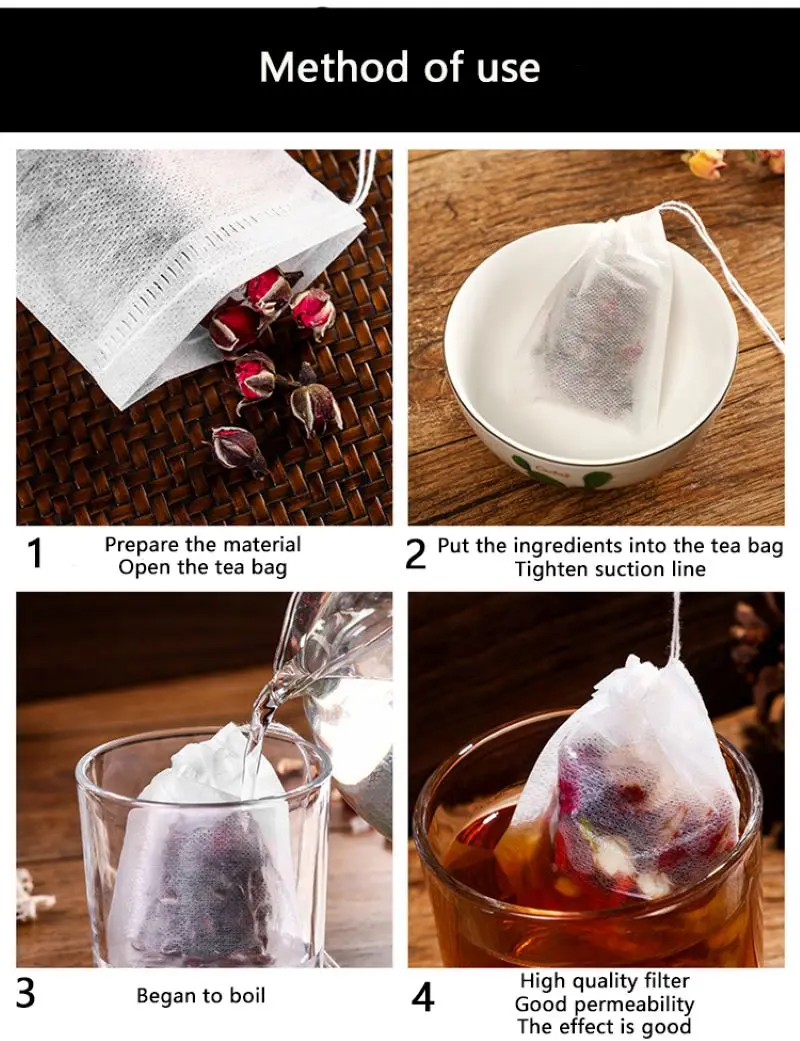 Method of use

1 Prepare the material
Open the tea bag

2 Put the ingredients into the tea bag
Tighten suction line

3 Began to boil

4 High quality filter
Good permeability
The effect is good