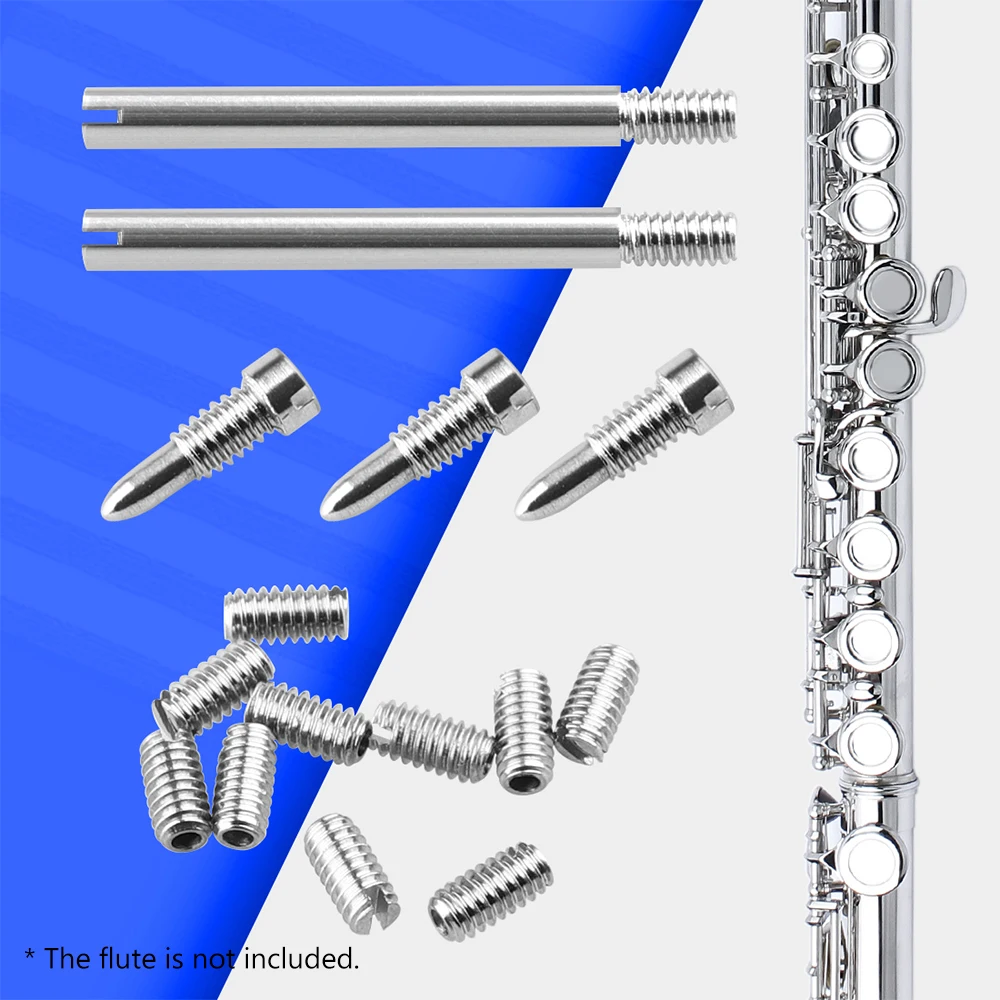 * The flute is not included.