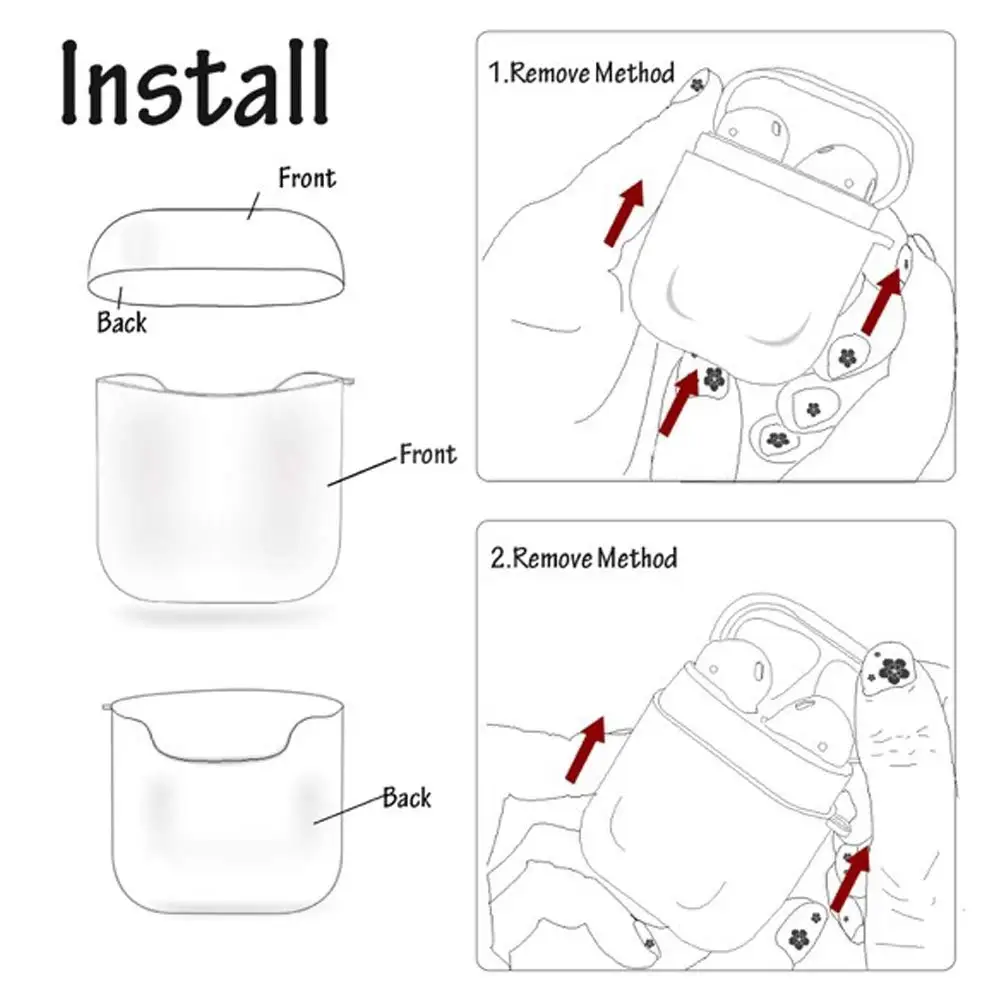 Install

Front

Back

Front

Back

1.Remove Method

2.Remove Method