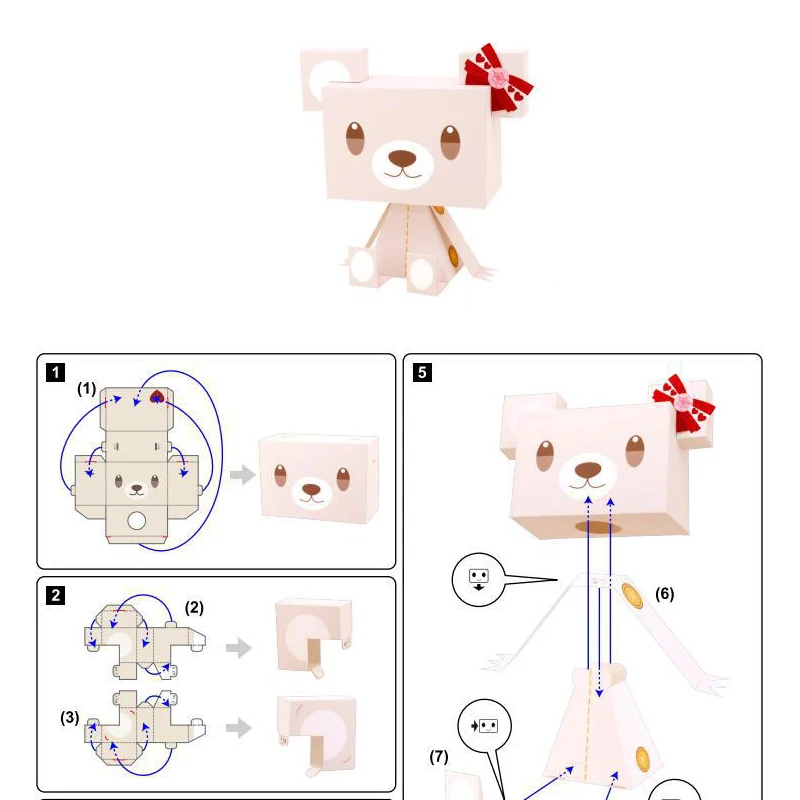 1
(1)

2
(2)
(3)

5
(6)
(7)