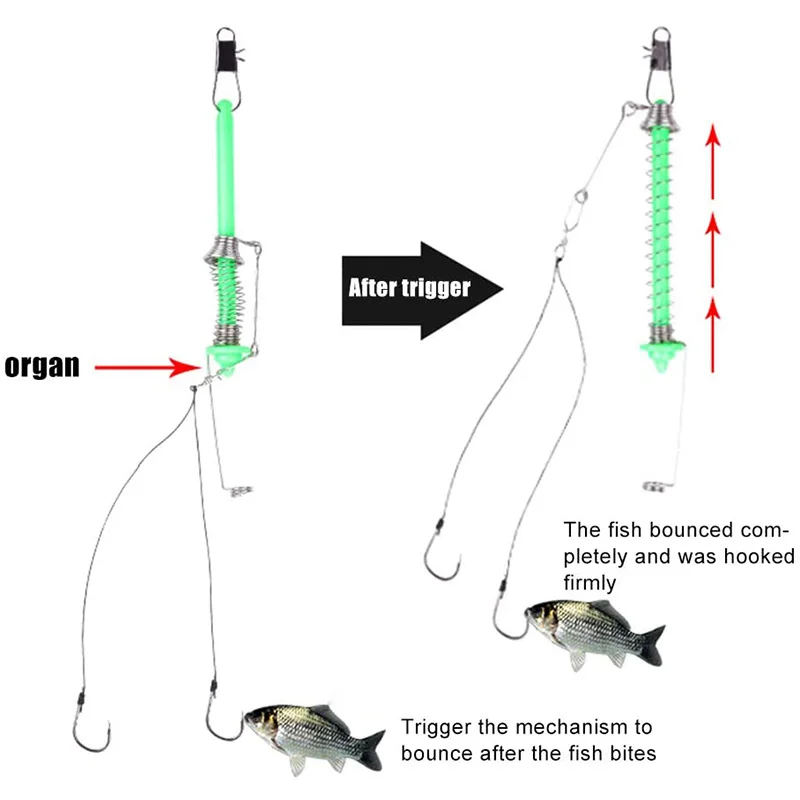 organ

After trigger

The fish bounced completely and was hooked firmly

Trigger the mechanism to bounce after the fish bites