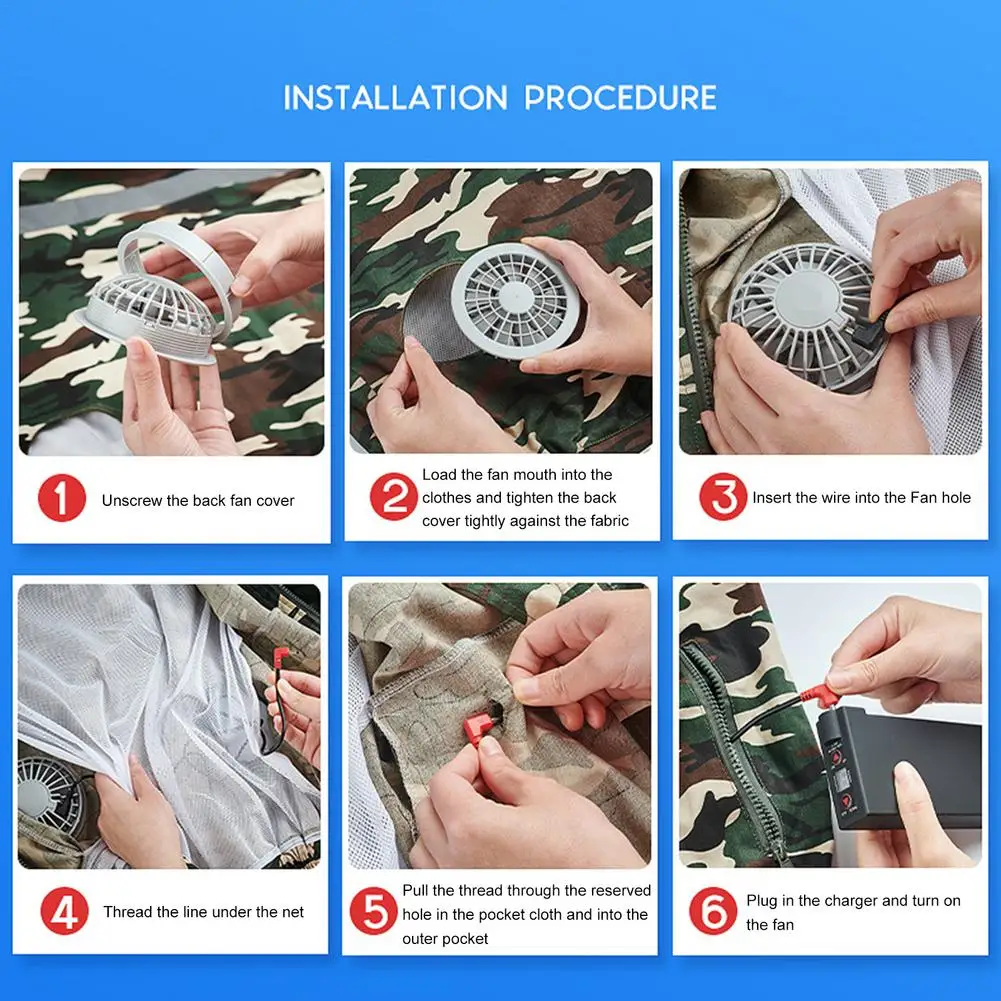 INSTALLATION PROCEDURE

1 Unscrew the back fan cover

2 Load the fan mouth into the clothes and tighten the back cover tightly against the fabric

3 Insert the wire into the Fan hole

4 Thread the line under the net

5 Pull the thread through the reserved hole in the pocket cloth and into the outer pocket

6 Plug in the charger and turn on the fan