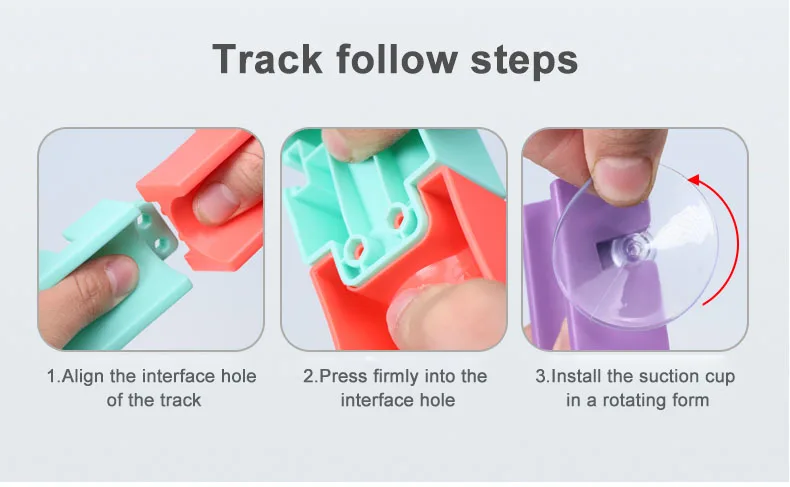 Track follow steps

1.Align the interface hole of the track

2.Press firmly into the interface hole

3.Install the suction cup in a rotating form