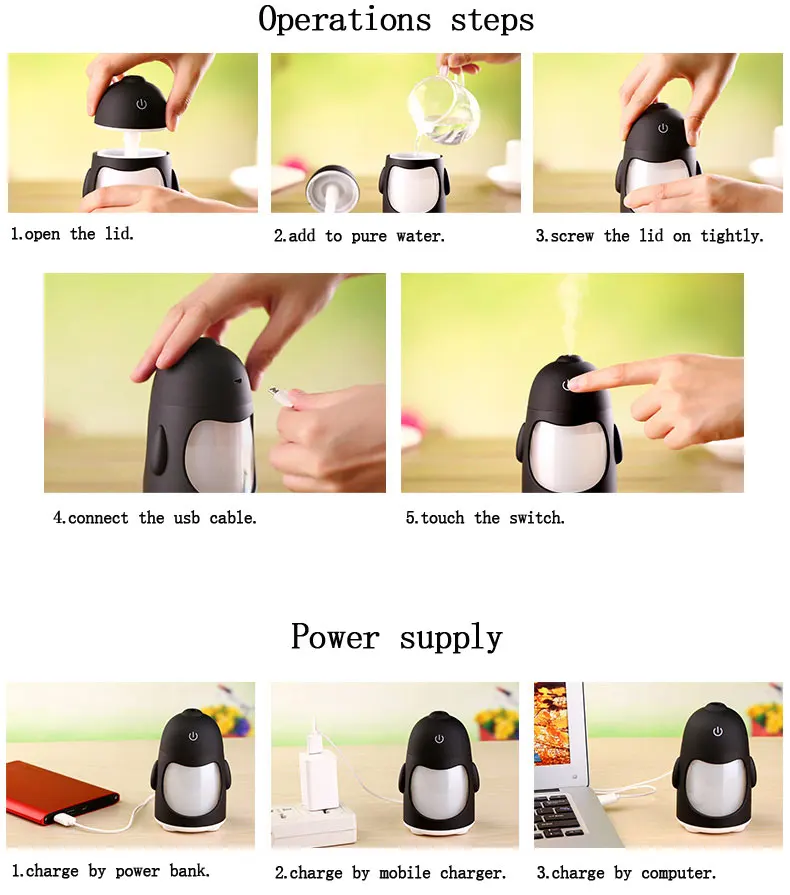 Operations steps

1.open the lid.

2.add to pure water.

3.screw the lid on tightly.

4.connect the usb cable.

5.touch the switch.

Power supply

1.charge by power bank.

2.charge by mobile charger.

3.charge by computer.