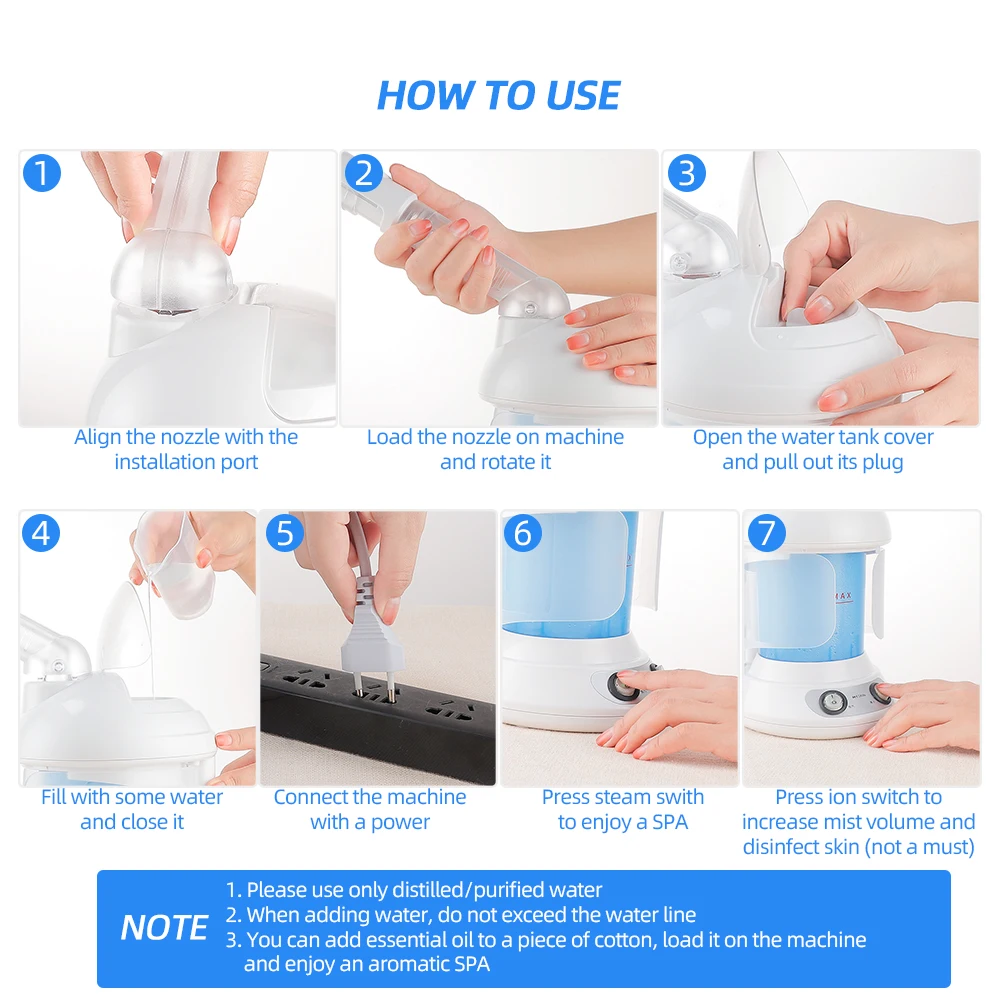 HOW TO USE

1
Align the nozzle with the installation port

2
Load the nozzle on machine and rotate it

3
Open the water tank cover and pull out its plug

4
Fill with some water and close it

5
Connect the machine with a power

6
Press steam swith to enjoy a SPA

7
MAX
Press ion switch to increase mist volume and disinfect skin (not a must)

NOTE
1. Please use only distilled/purified water
2. When adding water, do not exceed the water line
3. You can add essential oil to a piece of cotton, load it on the machine and enjoy an aromatic SPA