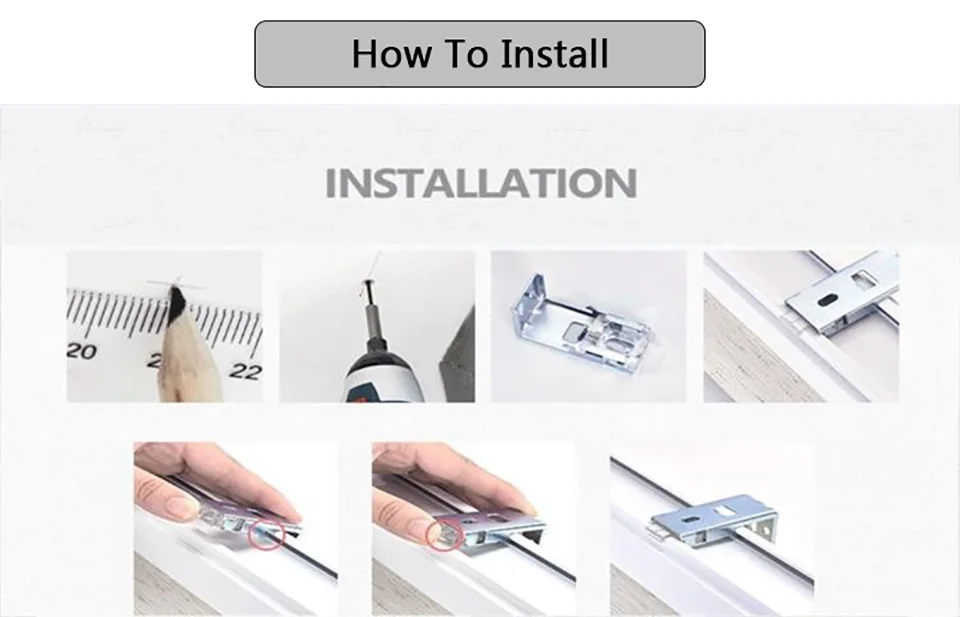 How To Install

INSTALLATION

20 2 22