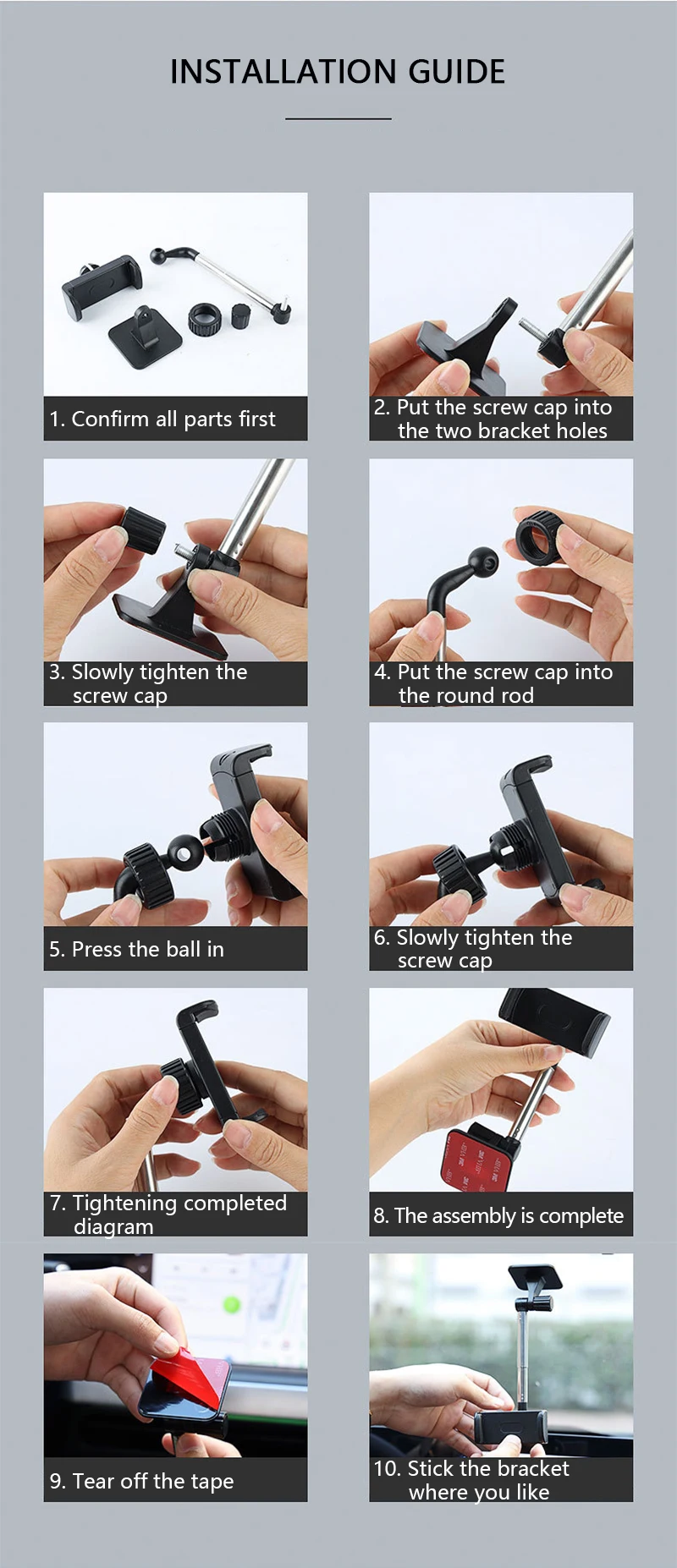 INSTALLATION GUIDE

1. Confirm all parts first

2. Put the screw cap into the two bracket holes

3. Slowly tighten the screw cap

4. Put the screw cap into the round rod

5. Press the ball in

6. Slowly tighten the screw cap

7. Tightening completed diagram

8. The assembly is complete

9. Tear off the tape

10. Stick the bracket where you like