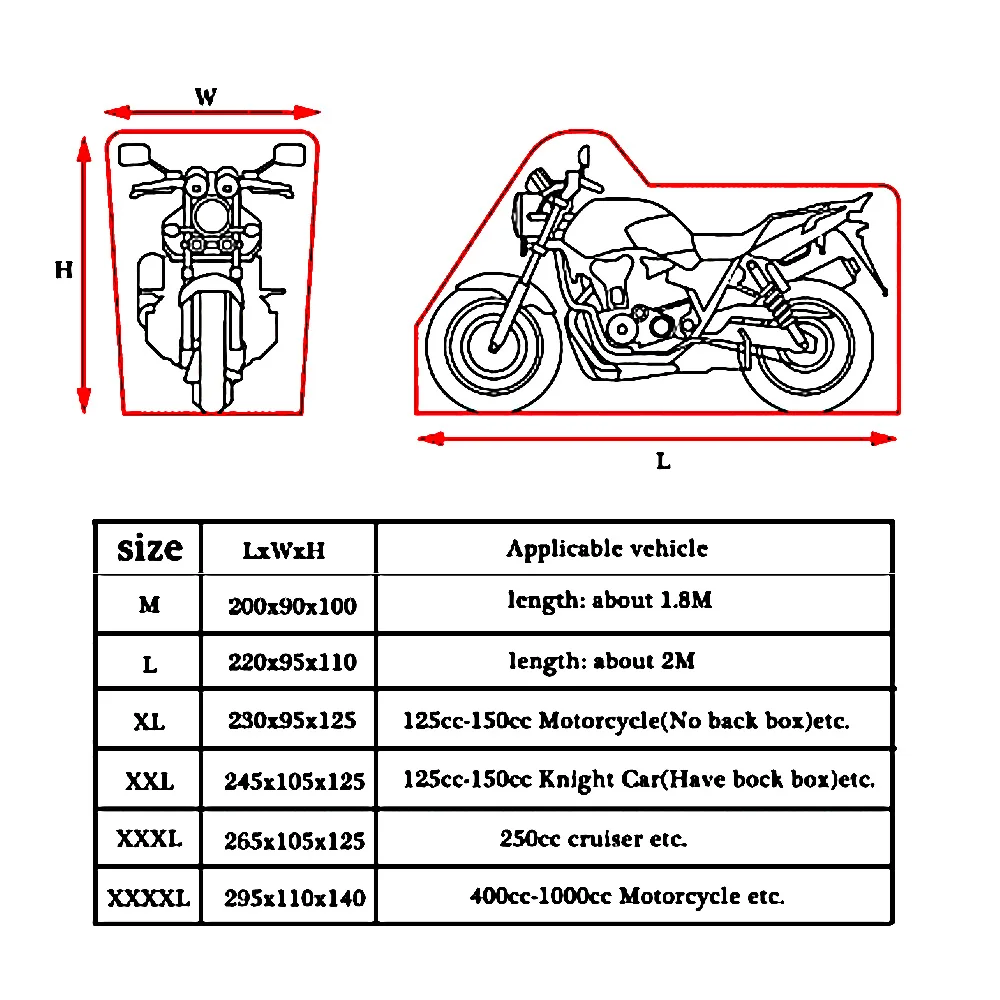 W

H

L

| size | LxWxH | Applicable vehicle |
|---|---|---|
| M | 200x90x100 | length: about 1.8M |
| L | 220x95x110 | length: about 2M |
| XL | 230x95x125 | 125cc-150cc Motorcycle(No back box)etc. |
| XXL | 245x105x125 | 125cc-150cc Knight Car(Have bock box)etc. |
| XXXL | 265x105x125 | 250cc cruiser etc. |
| XXXXL | 295x110x140 | 400cc-1000cc Motorcycle etc. |