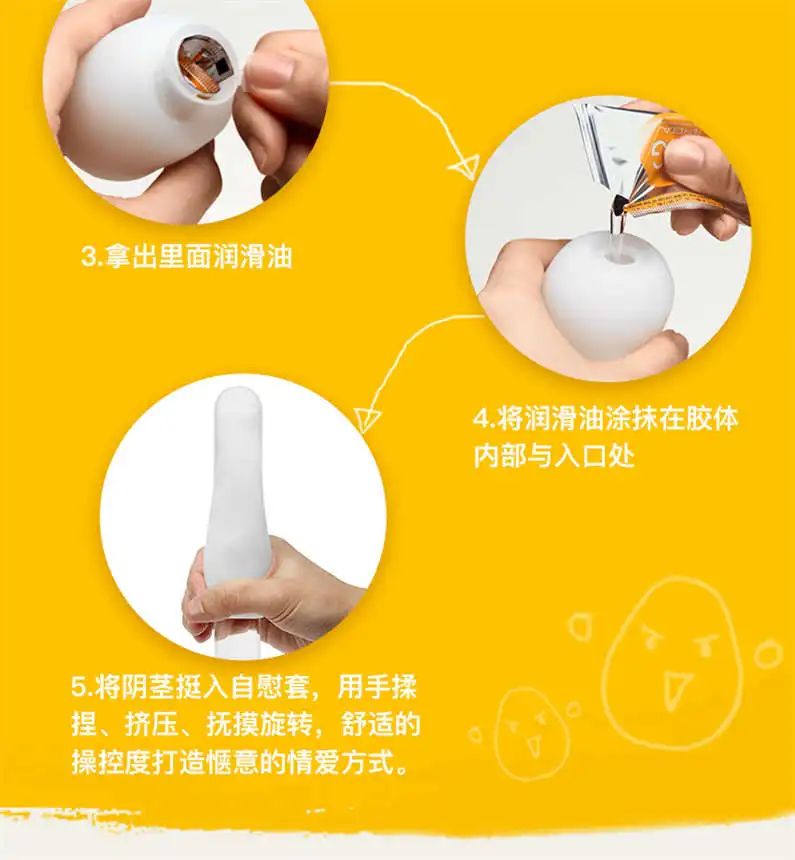 3.拿出里面润滑油

4.将润滑油涂抹在胶体内部与入口处

5.将阴茎挺入自慰套，用手揉捏、挤压、抚摸旋转，舒适的操控度打造惬意的情爱方式。