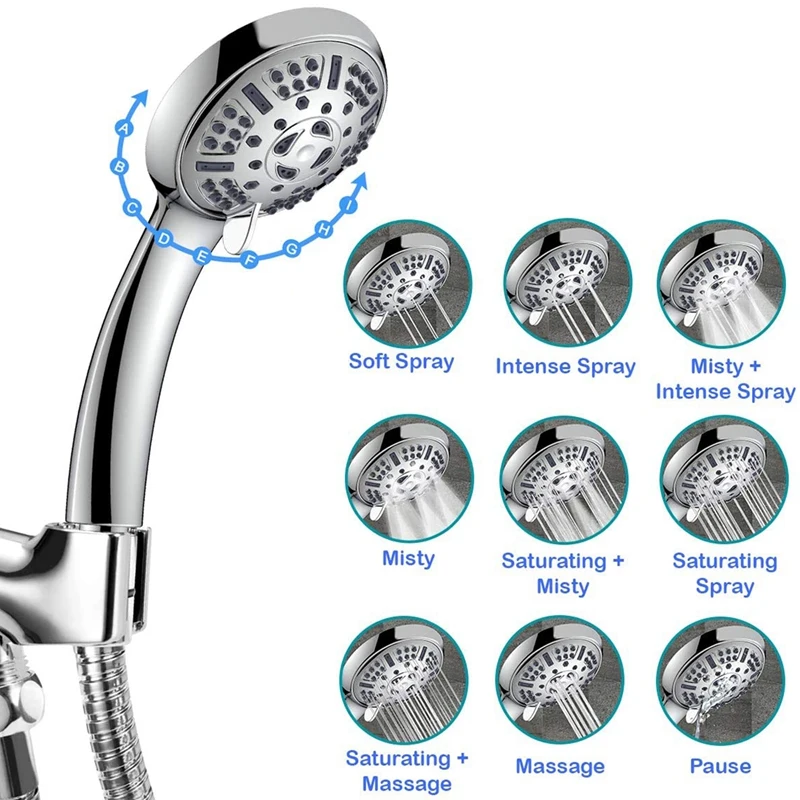 A B C D E F G H I

Soft Spray

Intense Spray

Misty + Intense Spray

Misty

Saturating + Misty

Saturating Spray

Saturating + Massage

Massage

Pause