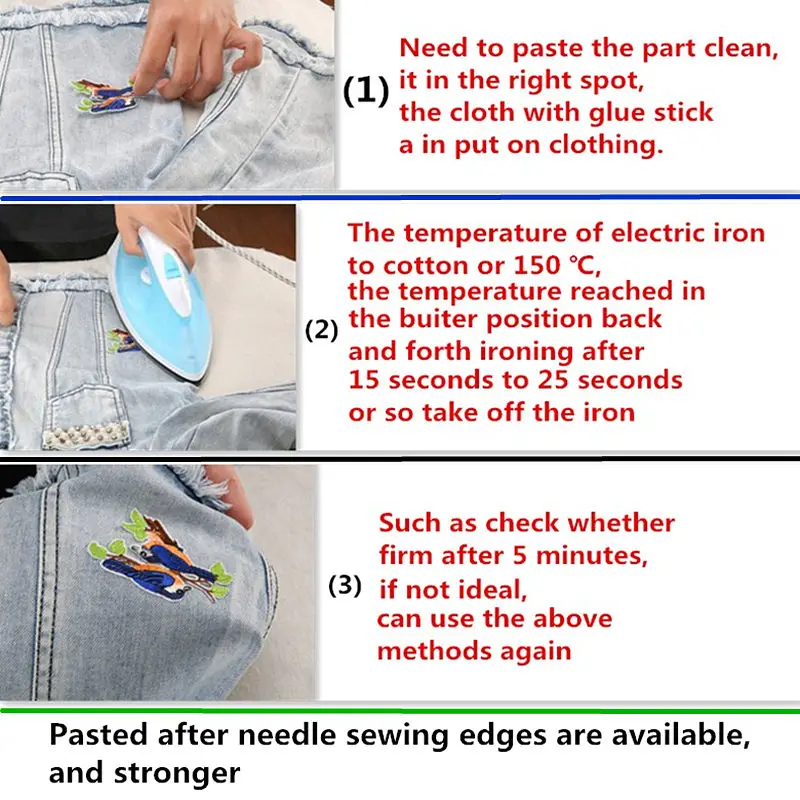 (1)
Need to paste the part clean, it in the right spot, the cloth with glue stick a in put on clothing.

(2)
The temperature of electric iron to cotton or 150 ℃, the temperature reached in the buiter position back and forth ironing after 15 seconds to 25 seconds or so take off the iron

(3)
Such as check whether firm after 5 minutes, if not ideal, can use the above methods again

Pasted after needle sewing edges are available, and stronger