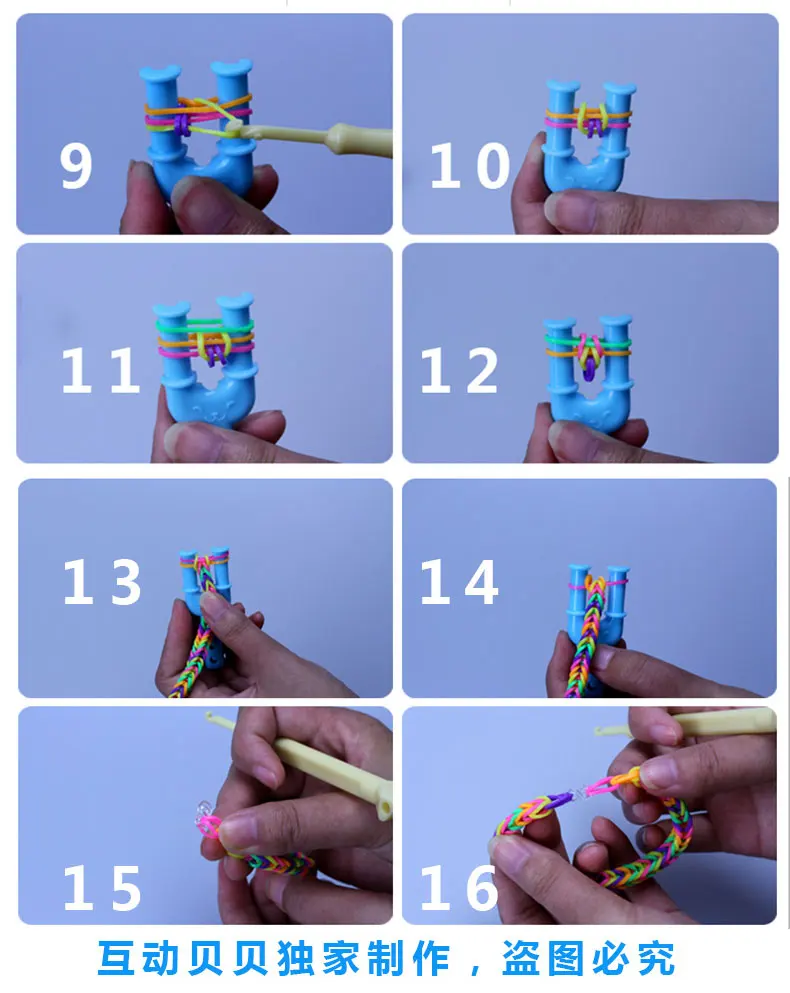 9

10

11

12

13

14

15

16

互动贝贝独家制作，盗图必究