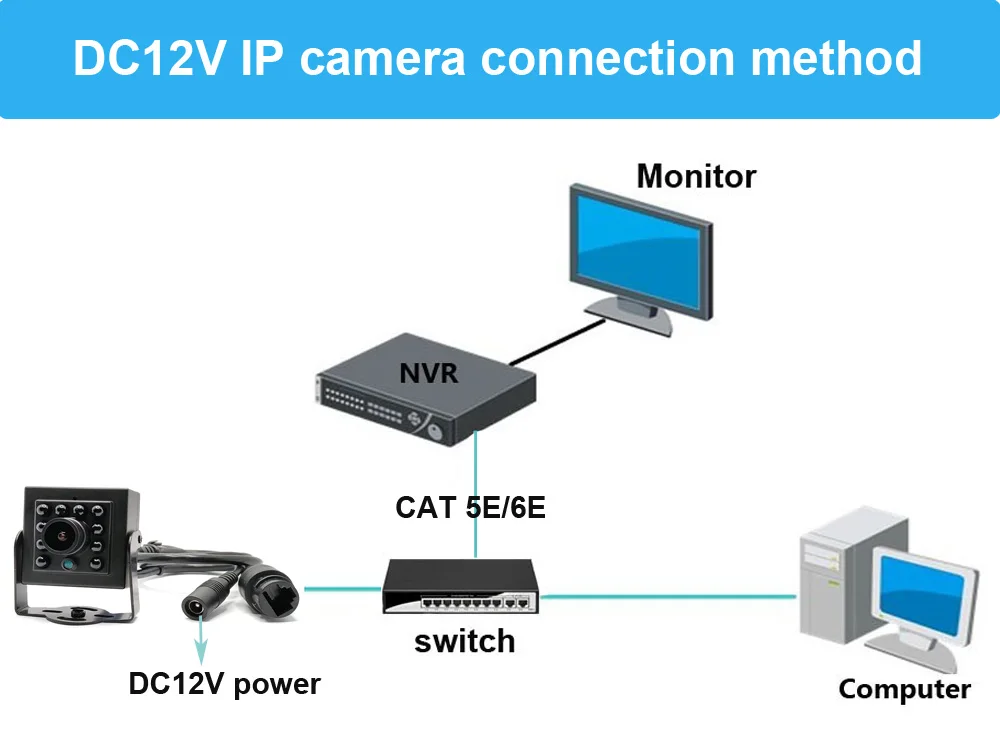 DC12V IP camera connection method

Monitor

NVR

CAT 5E/6E

switch

DC12V power

Computer