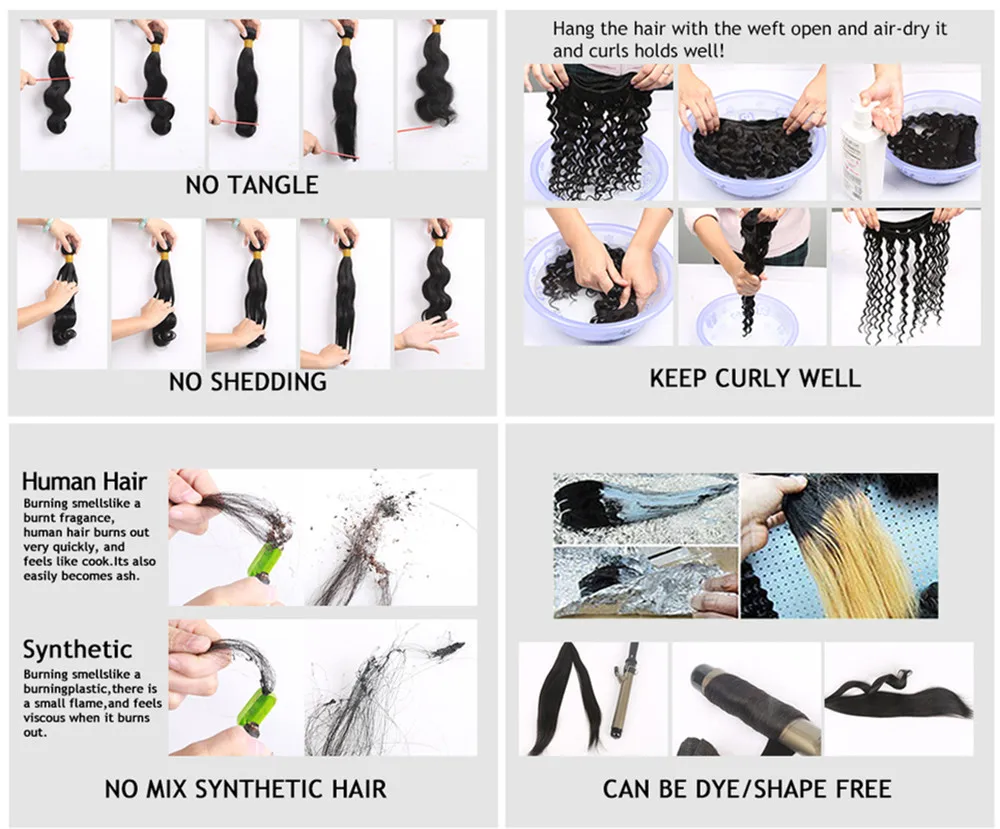 NO TANGLE

NO SHEDDING

Hang the hair with the weft open and air-dry it and curls holds well!

KEEP CURLY WELL

Human Hair

Burning smellslike a burnt fragance, human hair burns out very quickly, and feels like cook.Its also easily becomes ash.

Synthetic

Burning smellslike a burningplastic,there is a small flame,and feels viscous when it burns out.

NO MIX SYNTHETIC HAIR

CAN BE DYE/SHAPE FREE