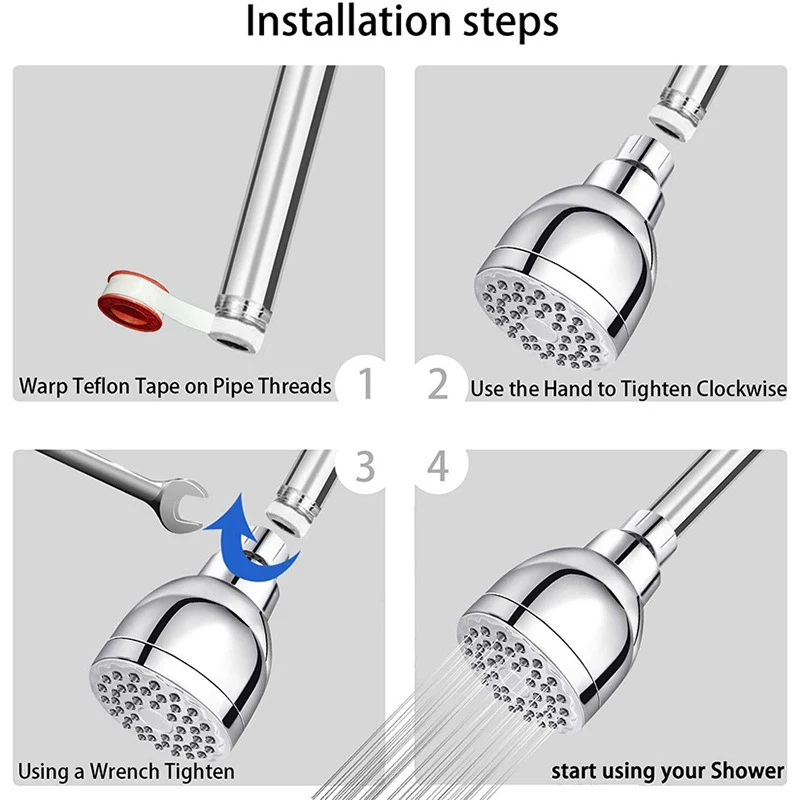 Installation steps

Warp Teflon Tape on Pipe Threads

1

2

Use the Hand to Tighten Clockwise

3

4

Using a Wrench Tighten

start using your Shower