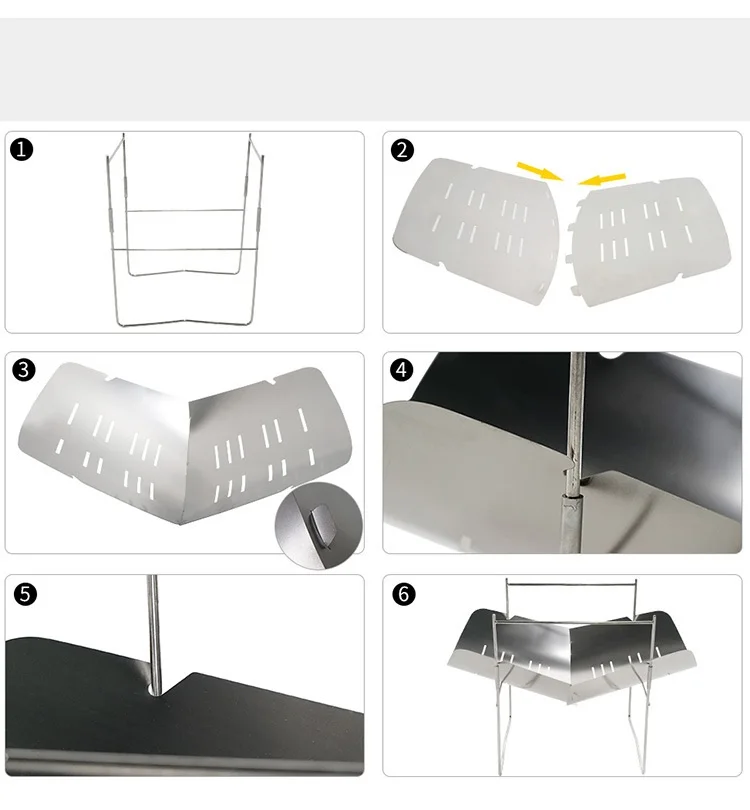 1

2

3

4

5

6