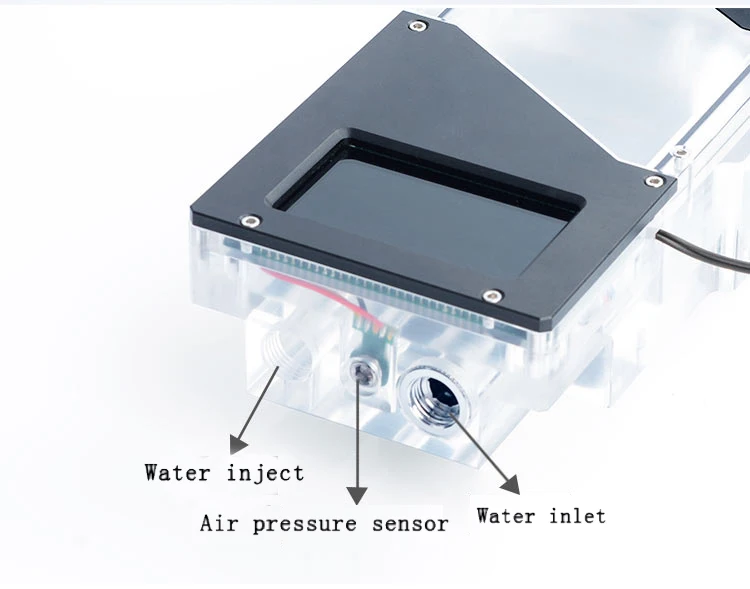 Water inject

Air pressure sensor

Water inlet