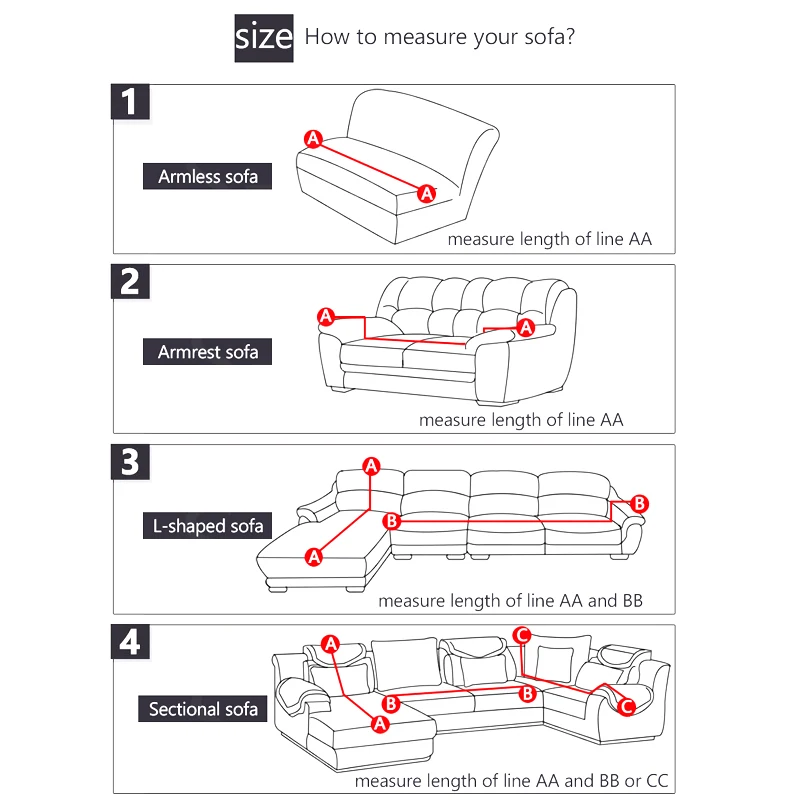 size How to measure your sofa?

1
Armless sofa
A
A
measure length of line AA

2
Armrest sofa
A
A
measure length of line AA

3
L-shaped sofa
A
A
B
B
measure length of line AA and BB

4
Sectional sofa
A
A
B
B
C
C
measure length of line AA and BB or CC