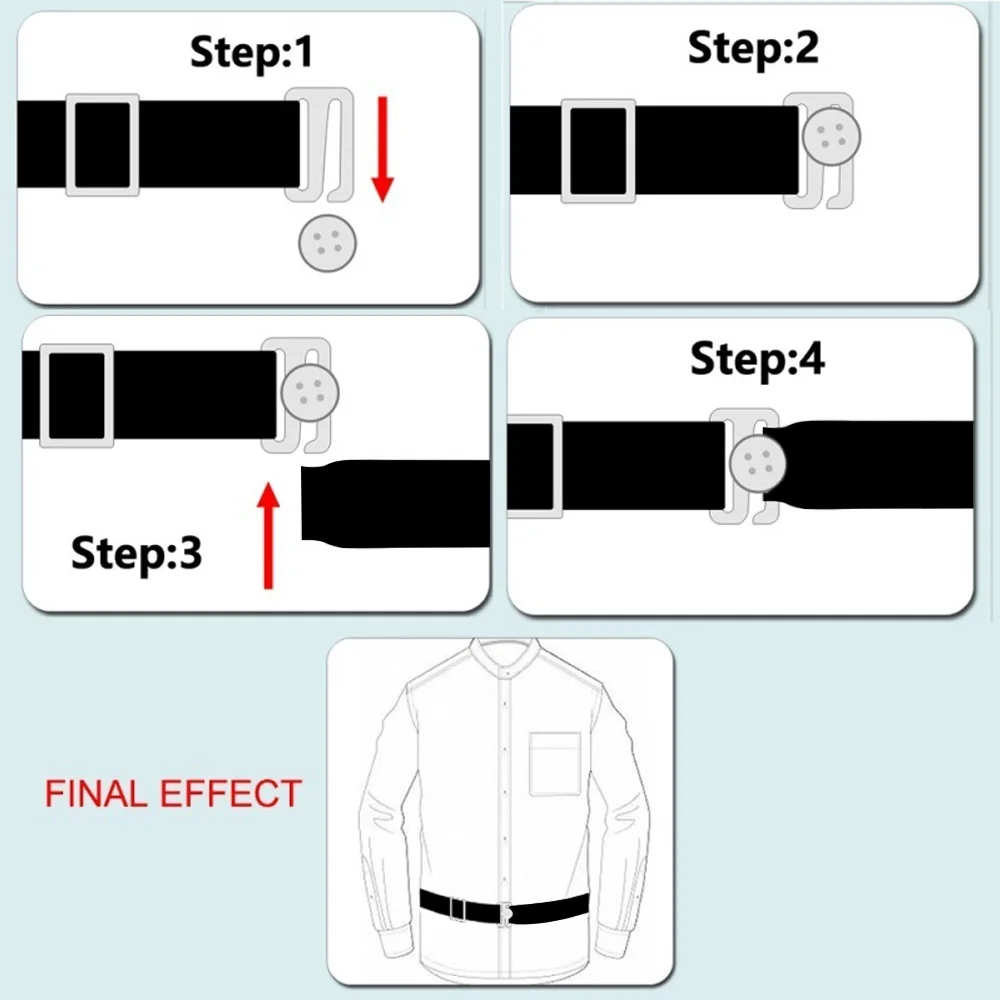 Step:1

Step:2

Step:3

Step:4

FINAL EFFECT