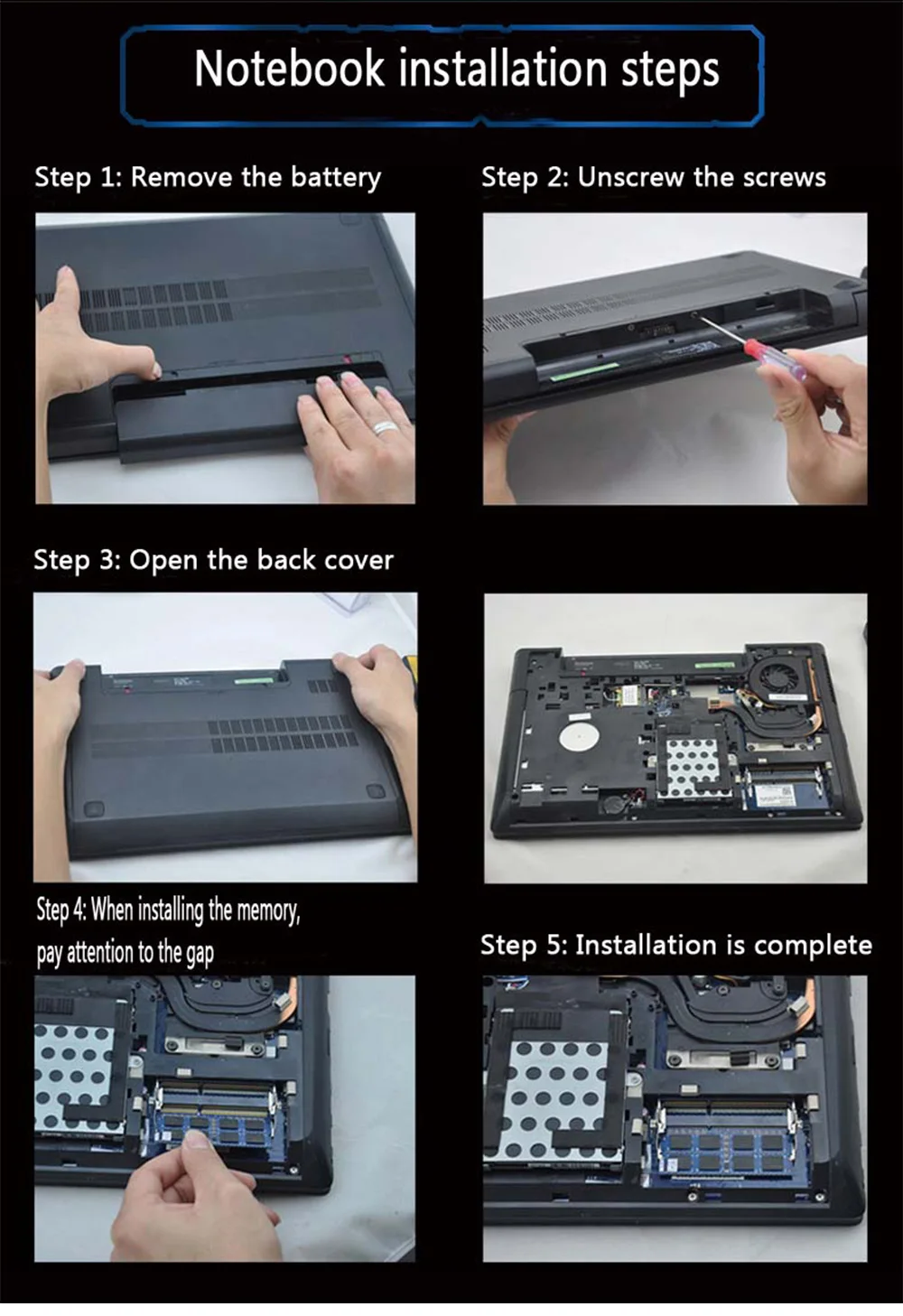 Notebook installation steps

Step 1: Remove the battery

Step 2: Unscrew the screws

Step 3: Open the back cover

Step 4: When installing the memory, pay attention to the gap

Step 5: Installation is complete